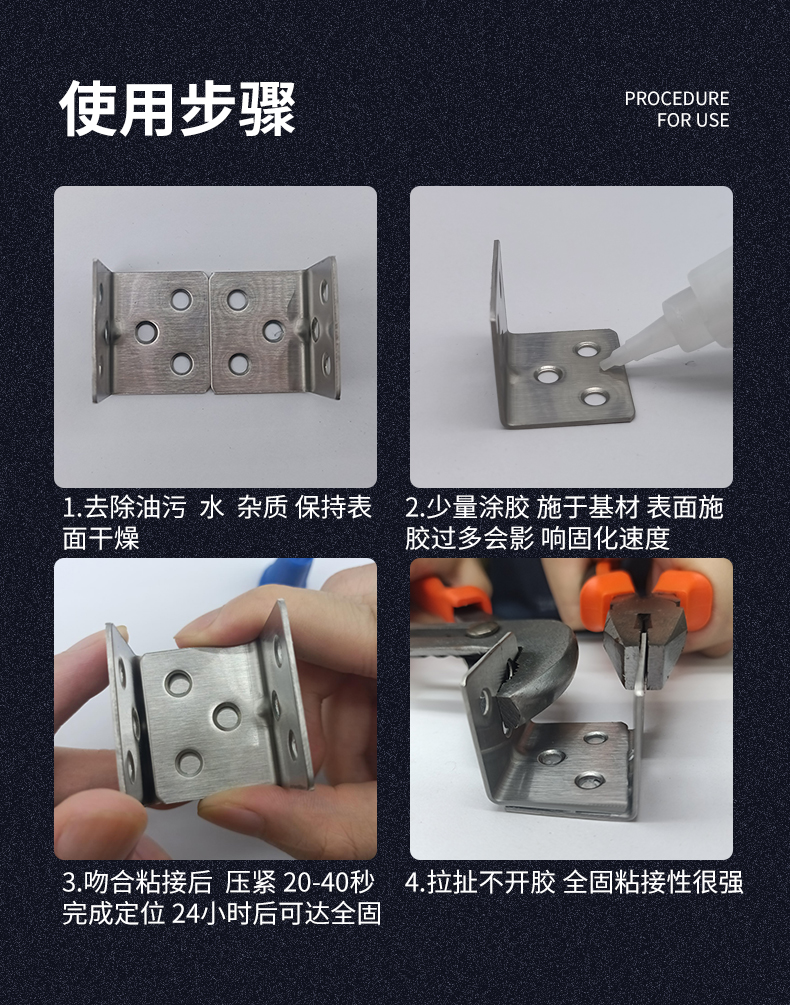 使用步骤

PROCEDURE
FOR USE

1.去除油污 水 杂质 保持表面干燥

2.少量涂胶 施于基材 表面施胶过多会影 响固化速度

3.吻合粘接后 压紧 20-40秒 完成定位 24小时后可达全固

4.拉扯不开胶 全固粘接性很强