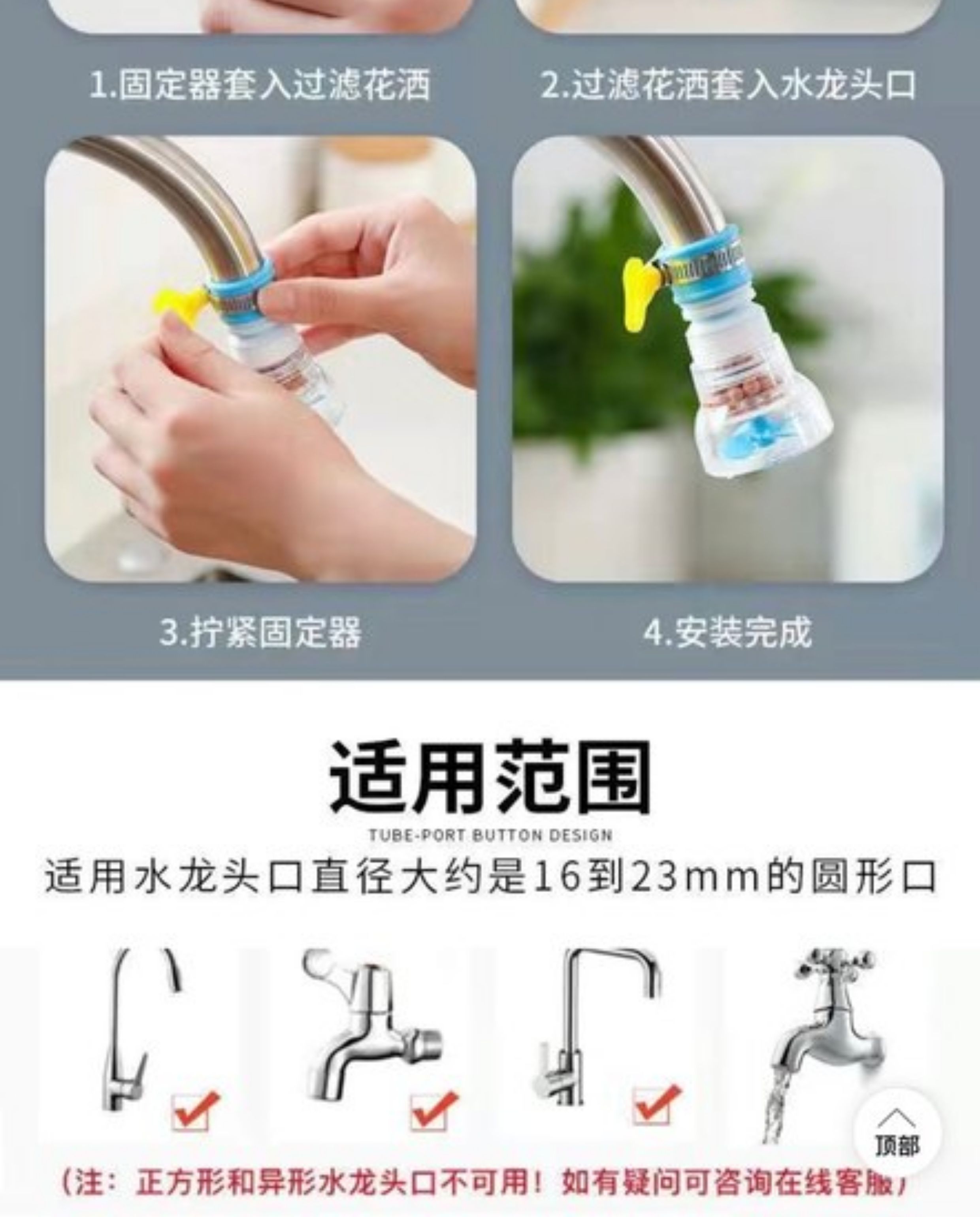 1.固定器套入过滤花洒

2.过滤花洒套入水龙头口

3.拧紧固定器

4.安装完成

适用范围

TUBE-PORT BUTTON DESIGN

适用水龙头口直径大约是16到23mm的圆形口

顶部

（注：正方形和异形水龙头口不可用！如有疑问可咨询在线客服）