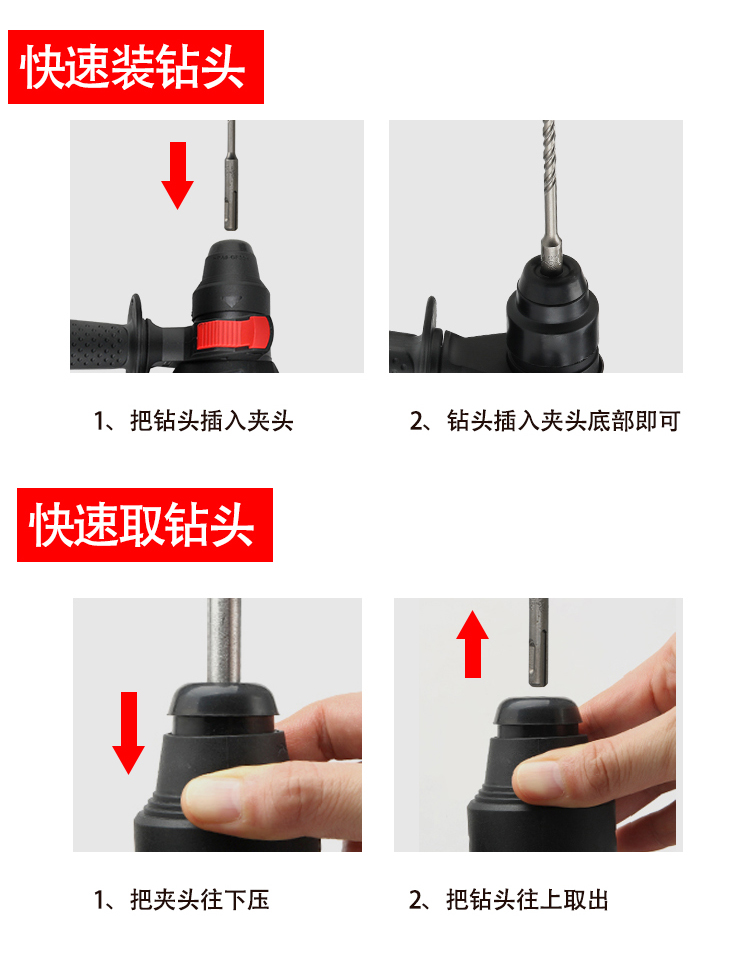 快速装钻头

1、把钻头插入夹头

2、钻头插入夹头底部即可

快速取钻头

1、把夹头往下压

2、把钻头往上取出