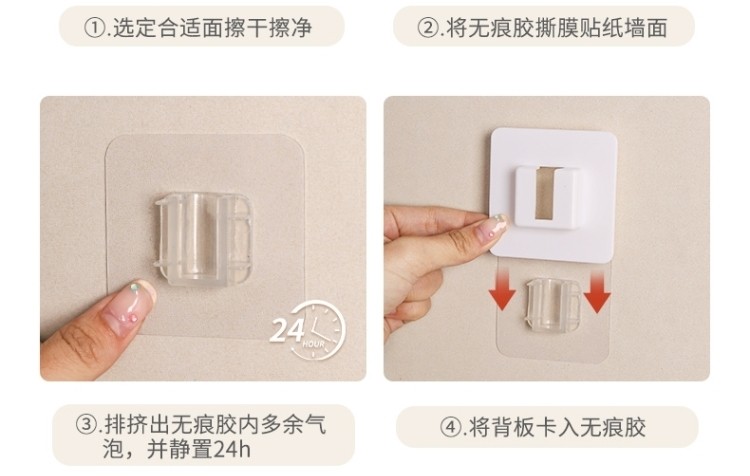 ①.选定合适面擦干擦净

②.将无痕胶撕膜贴纸墙面

24 HOUR

③.排挤出无痕胶内多余气泡，并静置24h

④.将背板卡入无痕胶