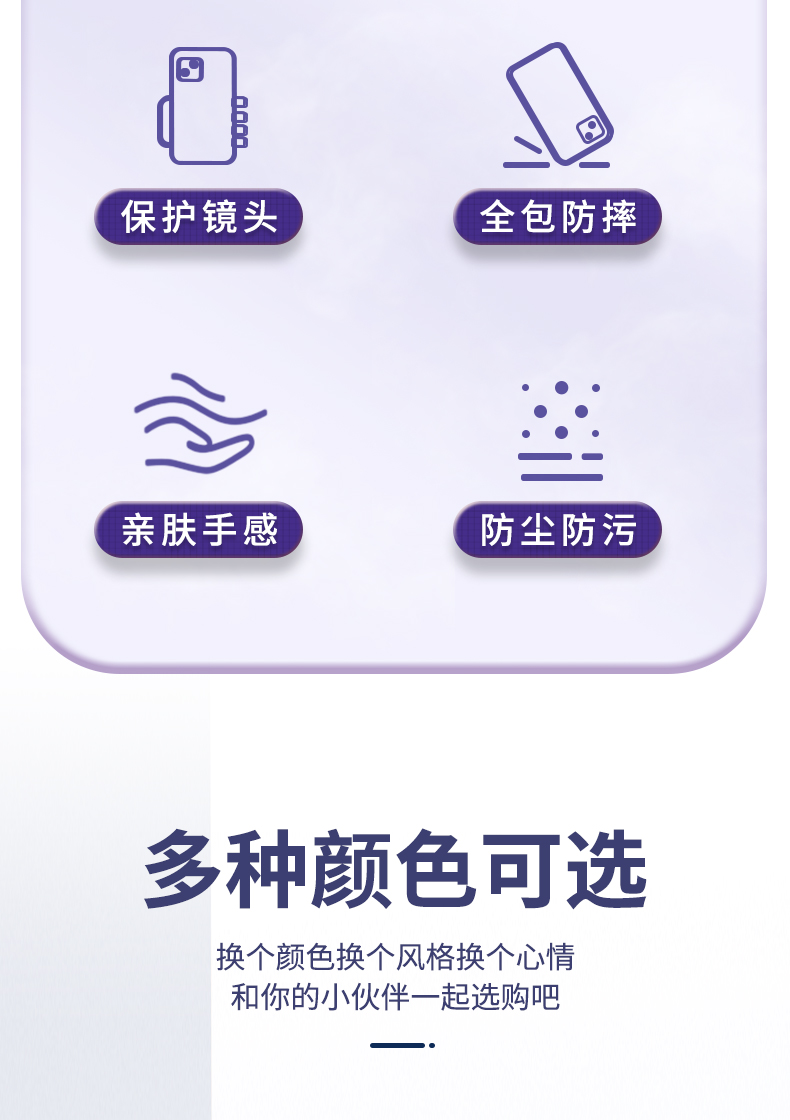 保护镜头

全包防摔

亲肤手感

防尘防污

多种颜色可选

换个颜色换个风格换个心情
和你的小伙伴一起选购吧