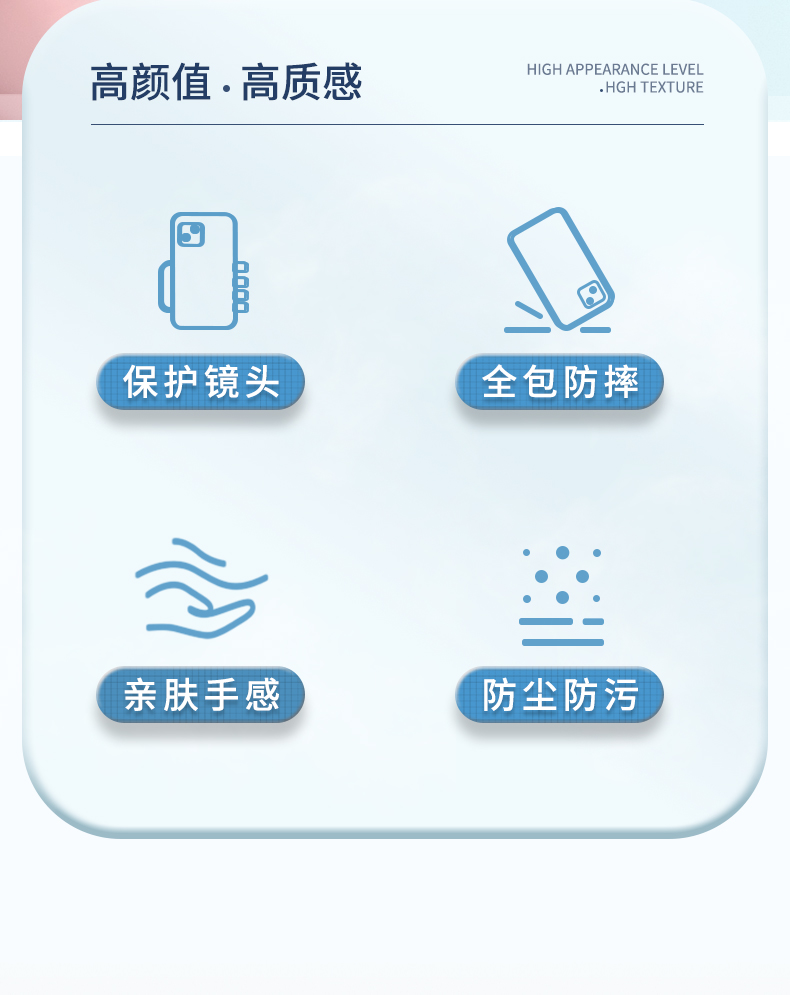 高颜值·高质感

HIGH APPEARANCE LEVEL
.HGH TEXTURE

保护镜头

全包防摔

亲肤手感

防尘防污