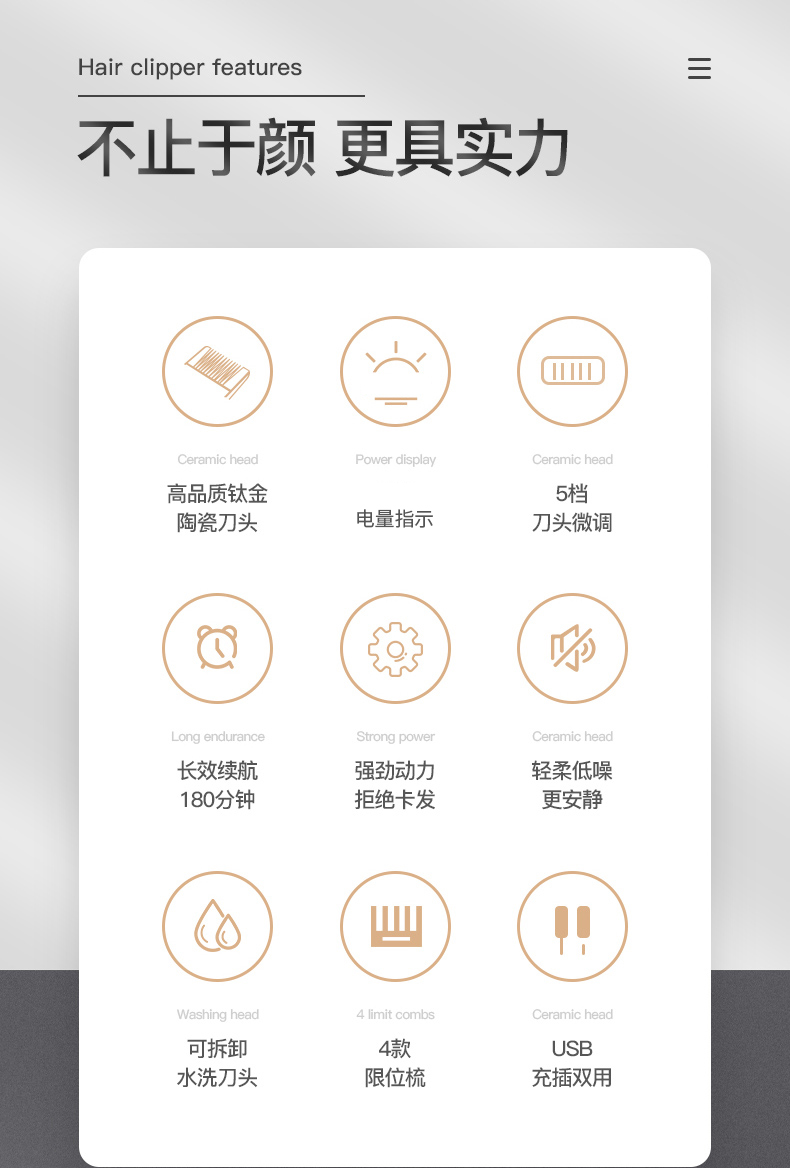 Hair clipper features

不止于颜 更具实力

Ceramic head
高品质钛金
陶瓷刀头

Power display
电量指示

Ceramic head
5档
刀头微调

Long endurance
长效续航
180分钟

Strong power
强劲动力
拒绝卡发

Ceramic head
轻柔低噪
更安静

Washing head
可拆卸
水洗刀头

4 limit combs
4款
限位梳

Ceramic head
USB
充插双用