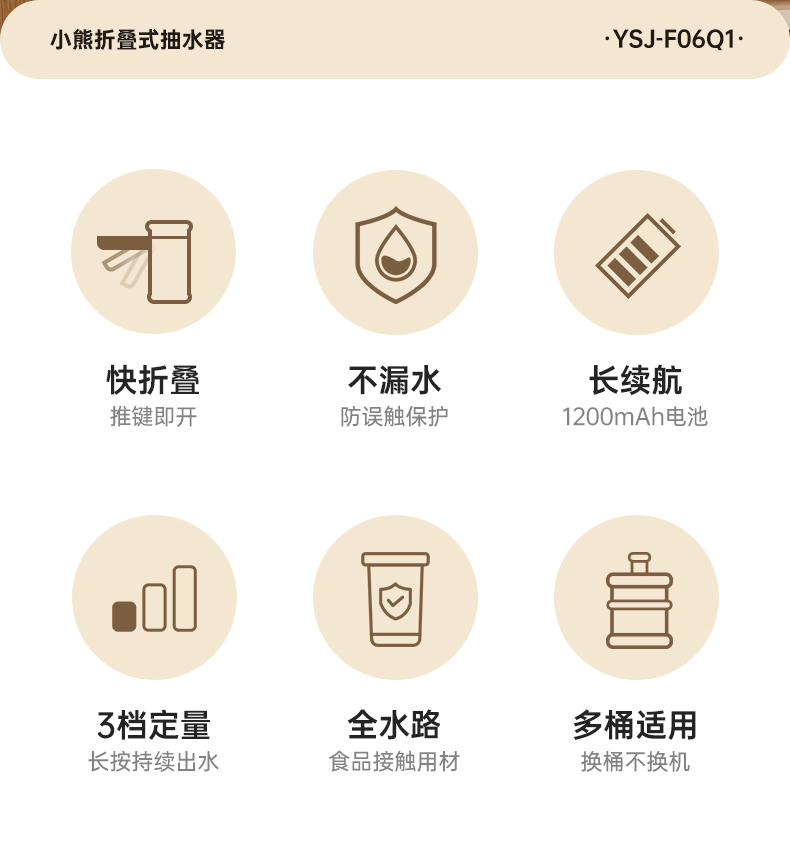 小熊折叠式抽水器

·YSJ-F06Q1·

快折叠
推键即开

不漏水
防误触保护

长续航
1200mAh电池

3档定量
长按持续出水

全水路
食品接触用材

多桶适用
换桶不换机