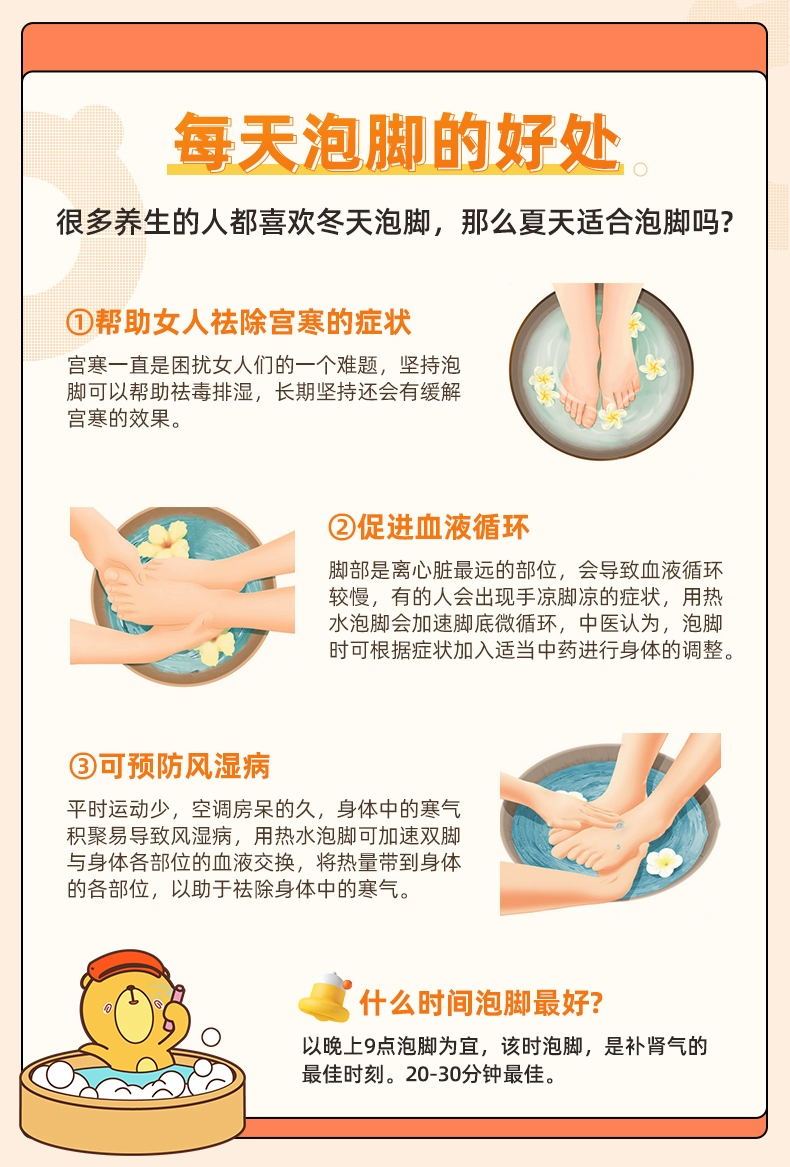 每天泡脚的好处

很多养生的人都喜欢冬天泡脚，那么夏天适合泡脚吗？

①帮助女人祛除宫寒的症状

宫寒一直是困扰女人们的一个难题，坚持泡脚可以帮助祛毒排湿，长期坚持还会有缓解宫寒的效果。

②促进血液循环

脚部是离心脏最远的部位，会导致血液循环较慢，有的人会出现手凉脚凉的症状，用热水泡脚会加速脚底微循环，中医认为，泡脚时可根据症状加入适当中药进行身体的调整。

③可预防风湿病

平时运动少，空调房呆的久，身体中的寒气积聚易导致风湿病，用热水泡脚可加速双脚与身体各部位的血液交换，将热量带到身体的各部位，以助于祛除身体中的寒气。

什么时间泡脚最好?

以晚上9点泡脚为宜，该时泡脚，是补肾气的最佳时刻。20-30分钟最佳。