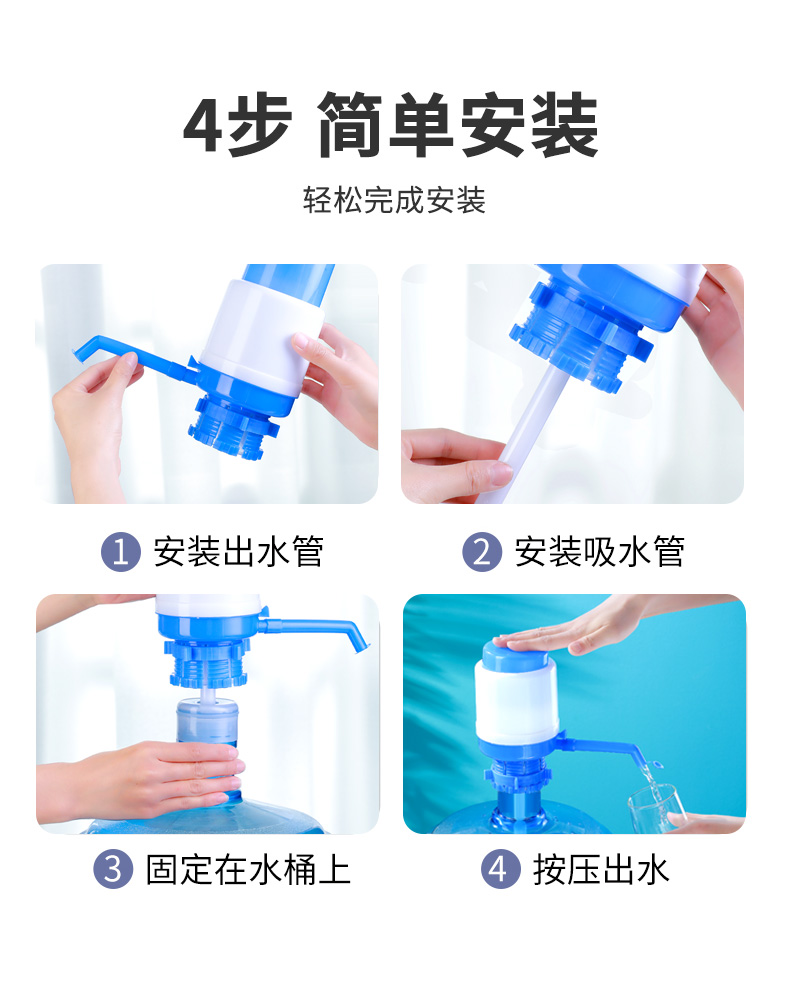 4步 简单安装

轻松完成安装

1 安装出水管

2 安装吸水管

3 固定在水桶上

4 按压出水