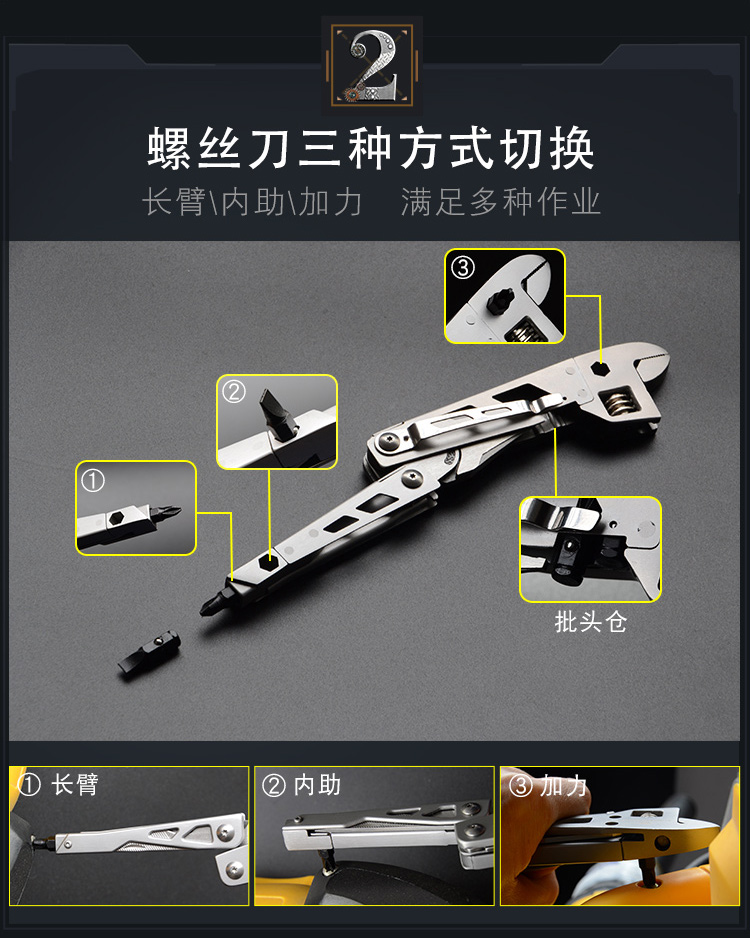 2

螺丝刀三种方式切换

长臂\内助\加力　满足多种作业

③

②

①

批头仓

① 长臂

② 内助

③ 加力