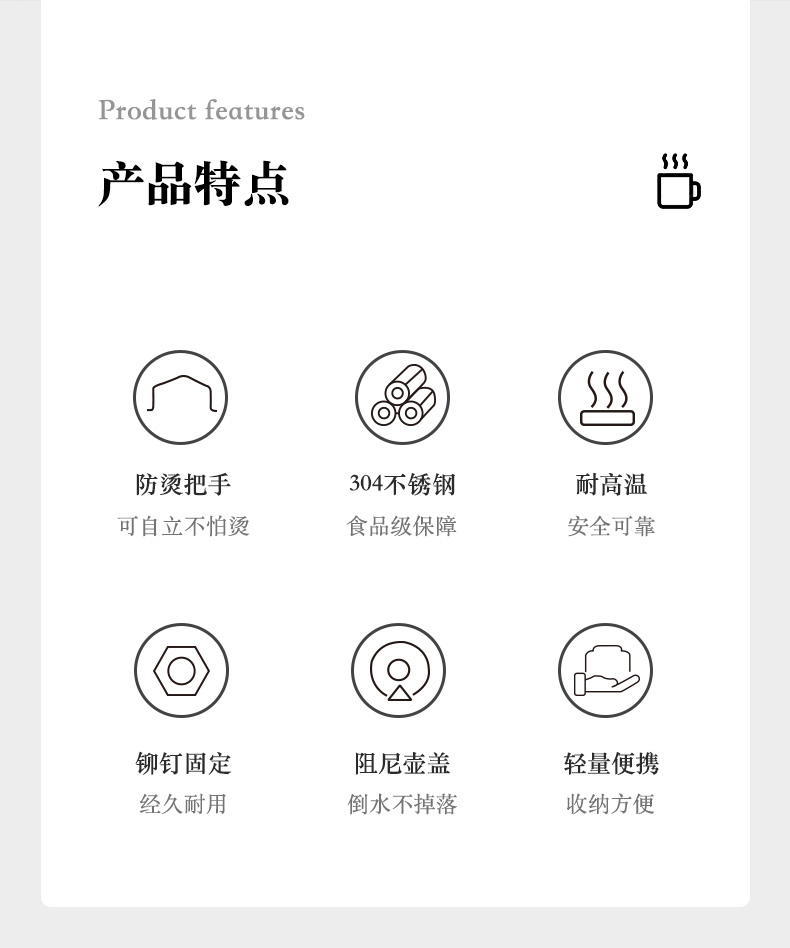 Product features

产品特点

防烫把手
可自立不怕烫

304不锈钢
食品级保障

耐高温
安全可靠

铆钉固定
经久耐用

阻尼壶盖
倒水不掉落

轻量便携
收纳方便