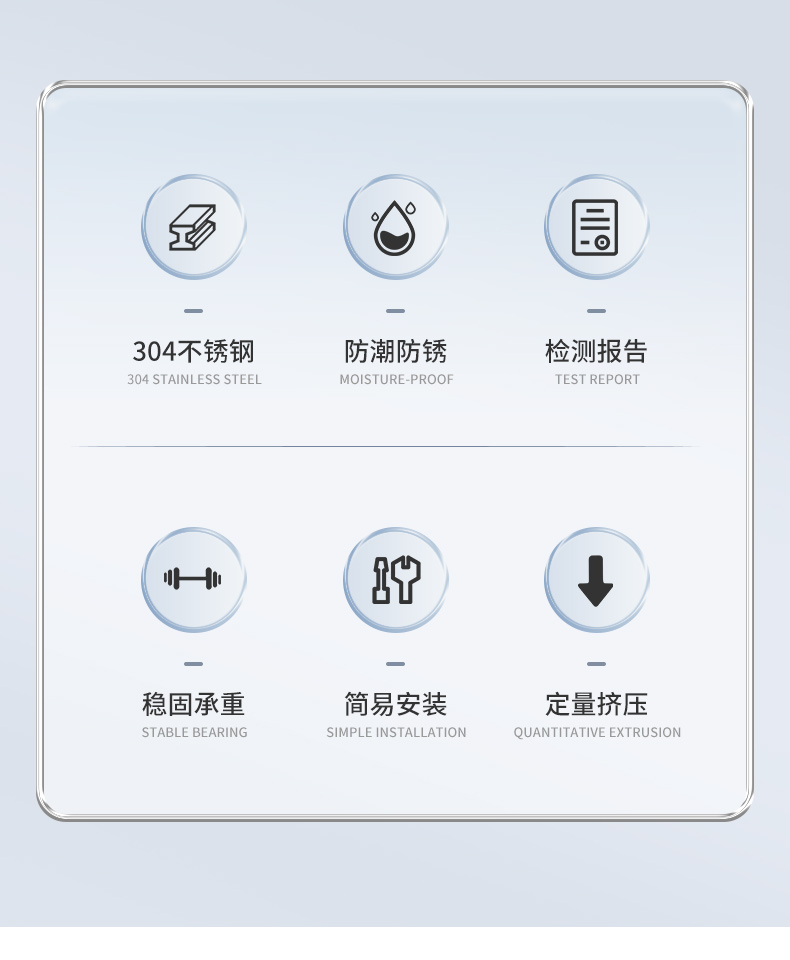 304不锈钢
304 STAINLESS STEEL

防潮防锈
MOISTURE-PROOF

检测报告
TEST REPORT

稳固承重
STABLE BEARING

简易安装
SIMPLE INSTALLATION

定量挤压
QUANTITATIVE EXTRUSION