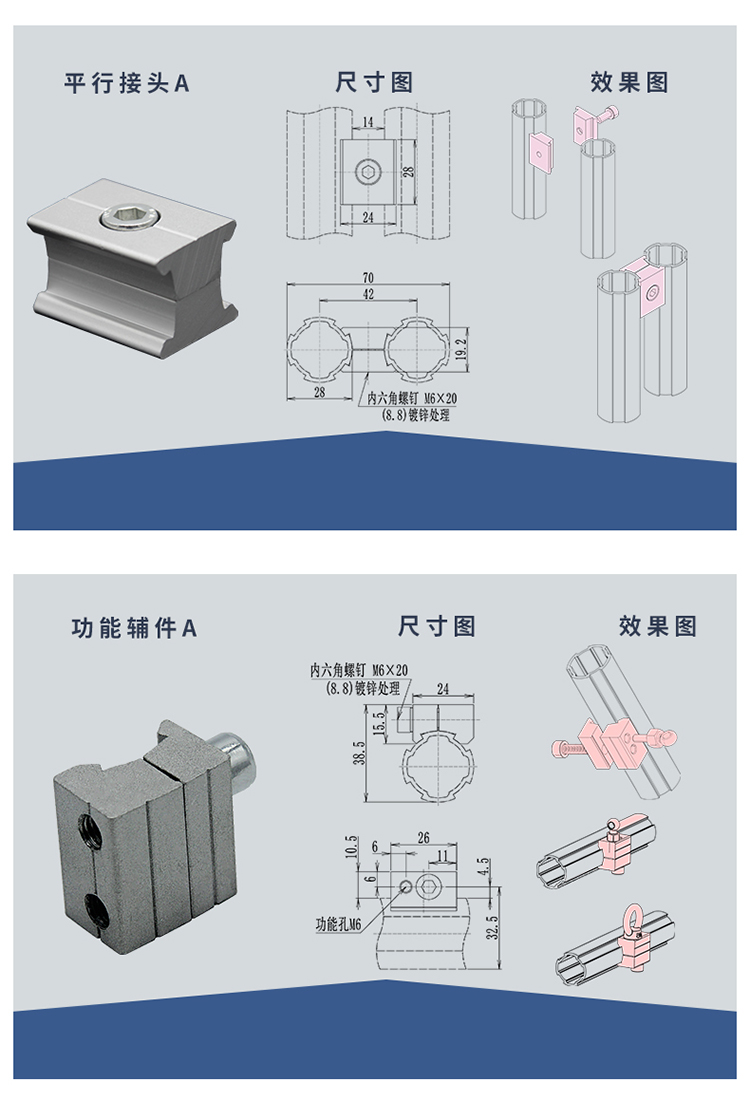 平行接头A

尺寸图

效果图

14
28
24
70
42
19.2
28
内六角螺钉 M6×20
(8.8)镀锌处理

功能辅件A

尺寸图

效果图

内六角螺钉 M6×20
(8.8)镀锌处理
24
15.5
38.5
10.5
6
26
11
6
4.5
功能孔M6
32.5