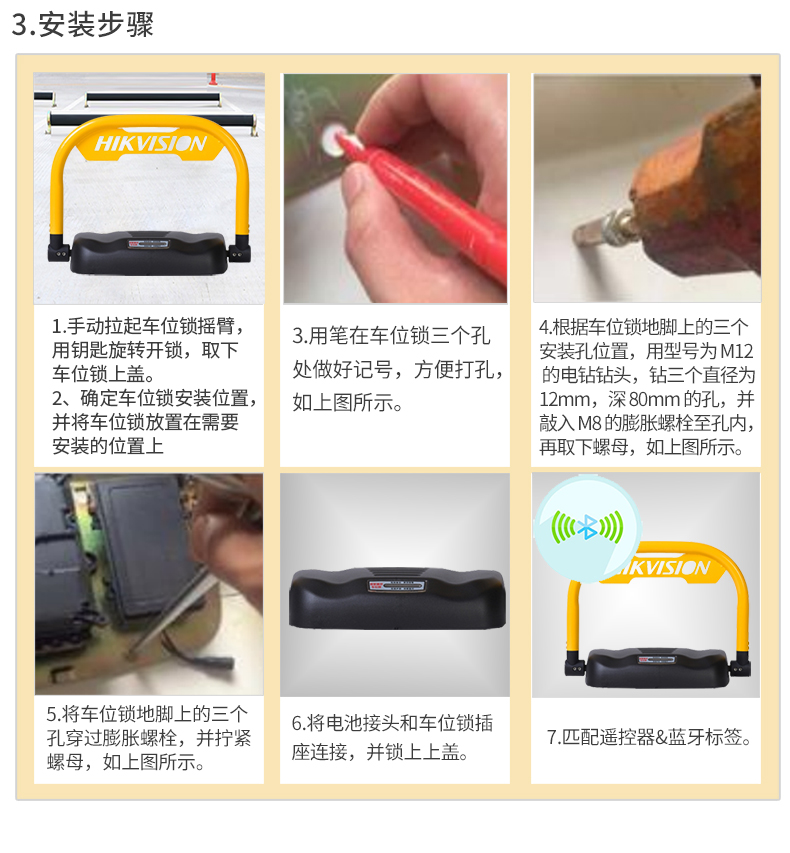 3.安装步骤

HIKVISION

1.手动拉起车位锁摇臂，用钥匙旋转开锁，取下车位锁上盖。
2、确定车位锁安装位置，并将车位锁放置在需要安装的位置上

3.用笔在车位锁三个孔处做好记号，方便打孔，如上图所示。

4.根据车位锁地脚上的三个安装孔位置，用型号为 M12 的电钻钻头，钻三个直径为 12mm，深 80mm 的孔，并敲入 M8 的膨胀螺栓至孔内，再取下螺母，如上图所示。

5.将车位锁地脚上的三个孔穿过膨胀螺栓，并拧紧螺母，如上图所示。

6.将电池接头和车位锁插座连接，并锁上上盖。

HIKVISION

7.匹配遥控器&蓝牙标签。