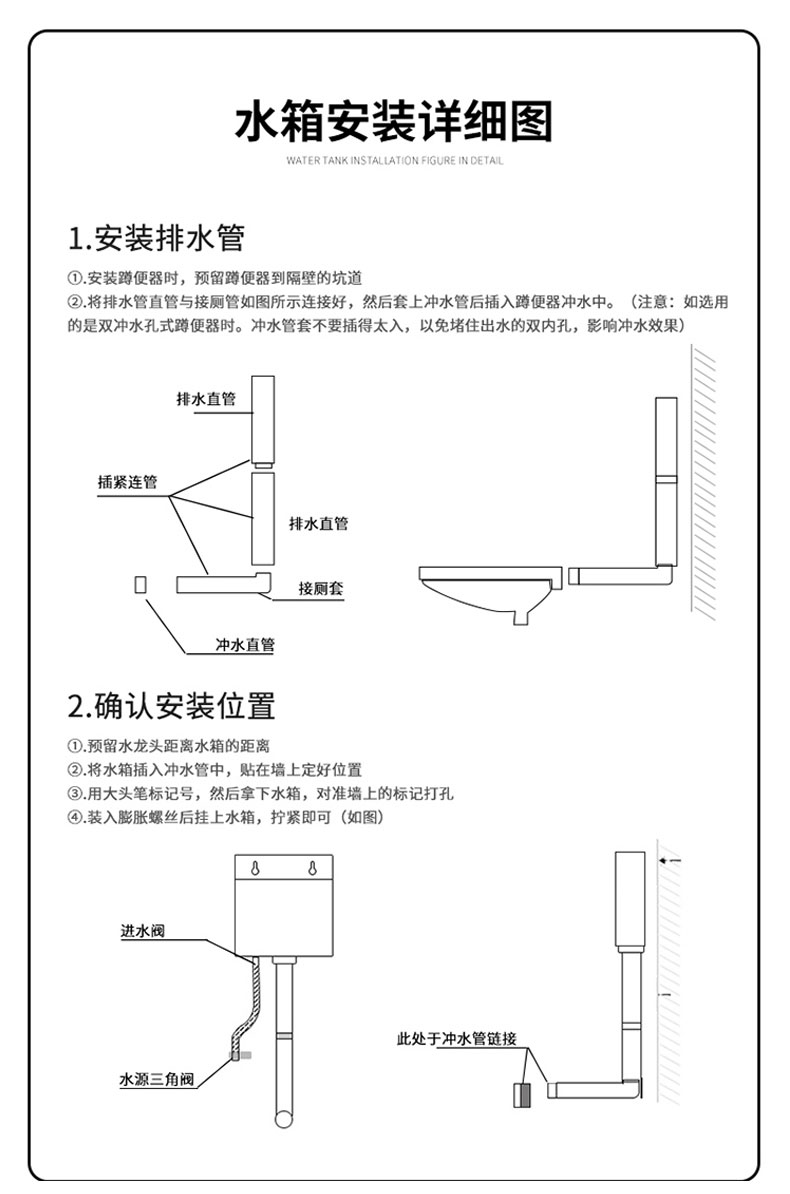 水箱安装详细图

WATER TANK INSTALLATION FIGURE IN DETAIL

1.安装排水管

①.安装蹲便器时，预留蹲便器到隔壁的坑道
②.将排水管直管与接厕管如图所示连接好，然后套上冲水管后插入蹲便器冲水中。（注意：如选用的是双冲水孔式蹲便器时。冲水管套不要插得太入，以免堵住出水的双内孔，影响冲水效果）

排水直管

插紧连管

排水直管

接厕套

冲水直管

2.确认安装位置

①.预留水龙头距离水箱的距离
②.将水箱插入冲水管中，贴在墙上定好位置
③.用大头笔标记号，然后拿下水箱，对准墙上的标记打孔
④.装入膨胀螺丝后挂上水箱，拧紧即可（如图）

进水阀

水源三角阀

此处于冲水管链接