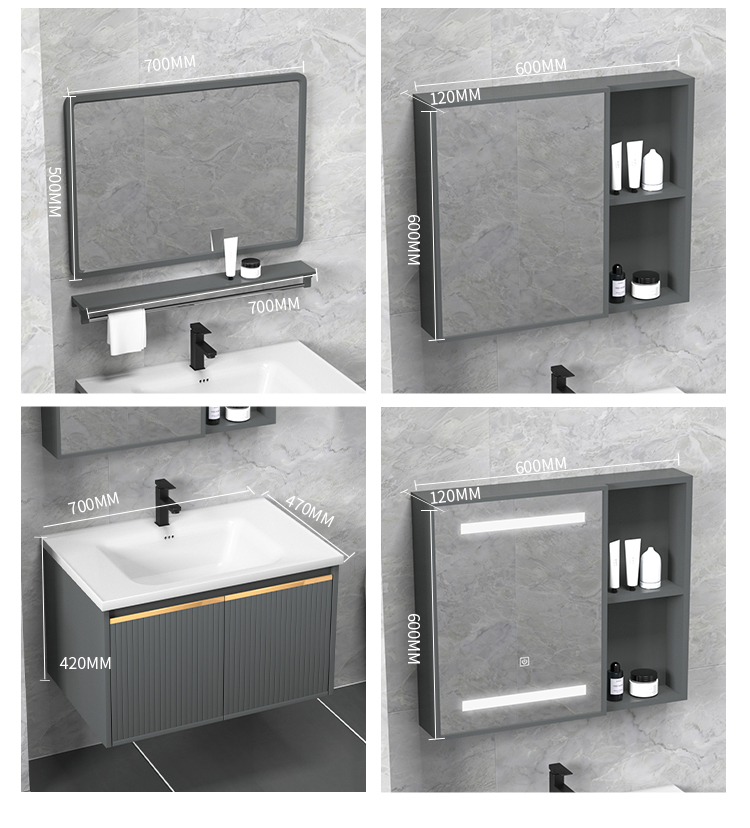 700MM
500MM
700MM

600MM
120MM
600MM

700MM
470MM
420MM

600MM
120MM
600MM