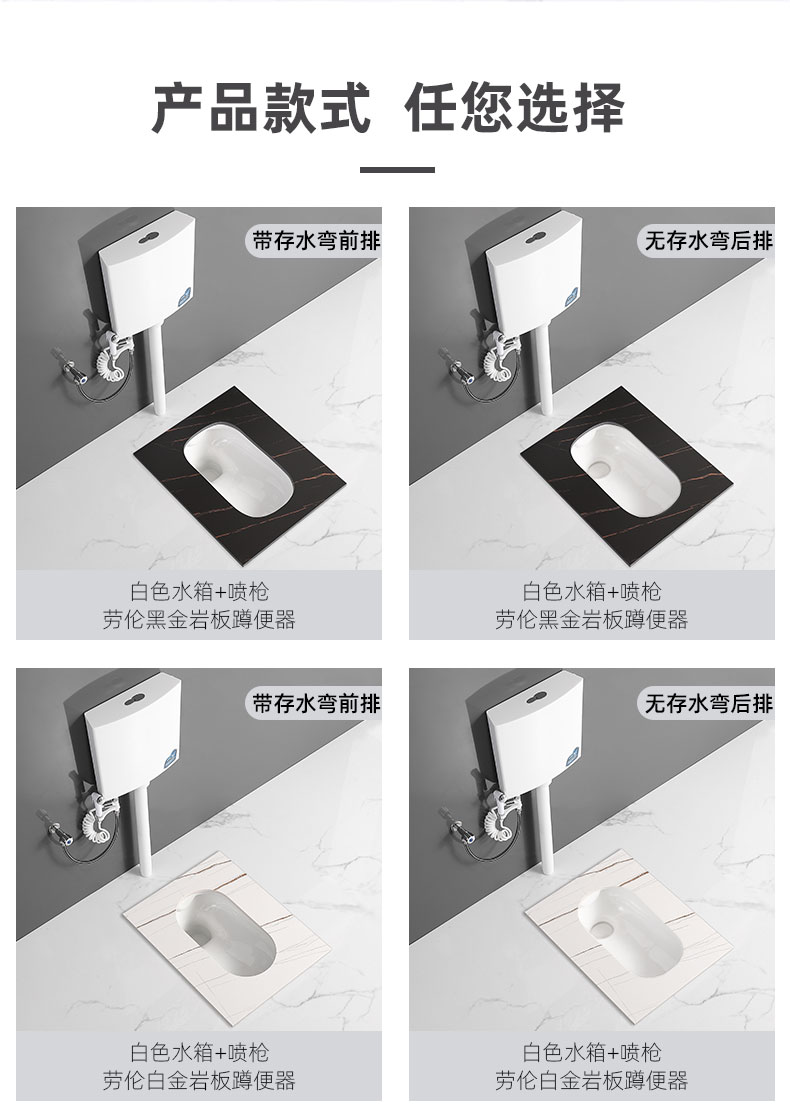 产品款式 任您选择

带存水弯前排

白色水箱+喷枪
劳伦黑金岩板蹲便器

无存水弯后排

白色水箱+喷枪
劳伦黑金岩板蹲便器

带存水弯前排

白色水箱+喷枪
劳伦白金岩板蹲便器

无存水弯后排

白色水箱+喷枪
劳伦白金岩板蹲便器