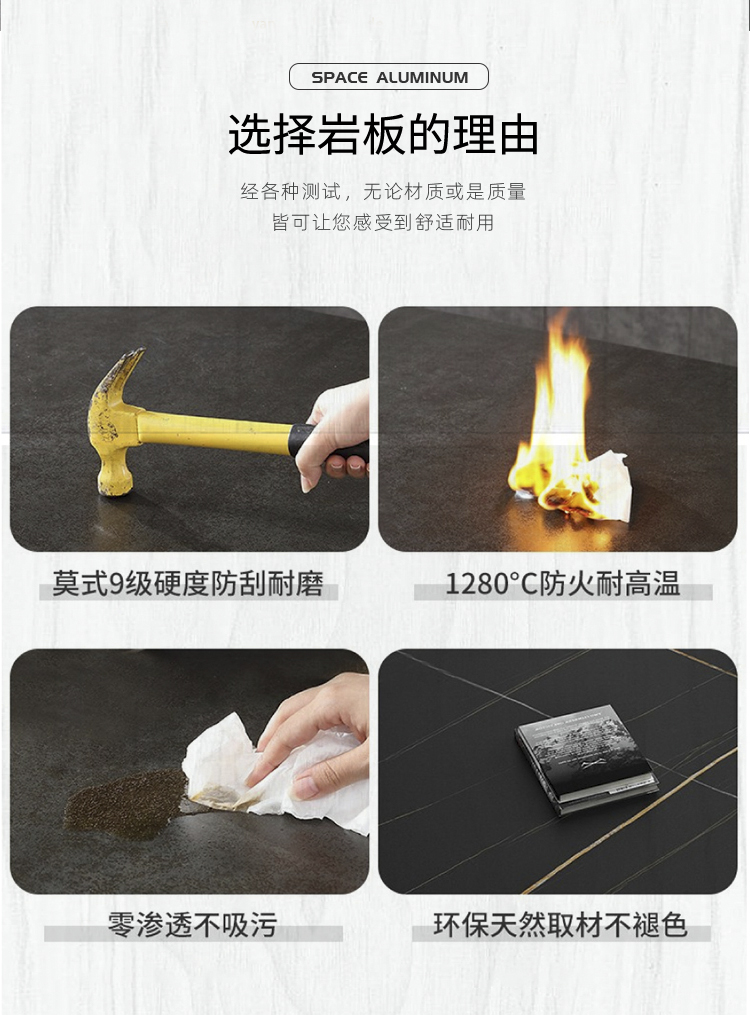 SPACE ALUMINUM

选择岩板的理由

经各种测试，无论材质或是质量
皆可让您感受到舒适耐用

莫式9级硬度防刮耐磨

1280°C防火耐高温

零渗透不吸污

环保天然取材不褪色