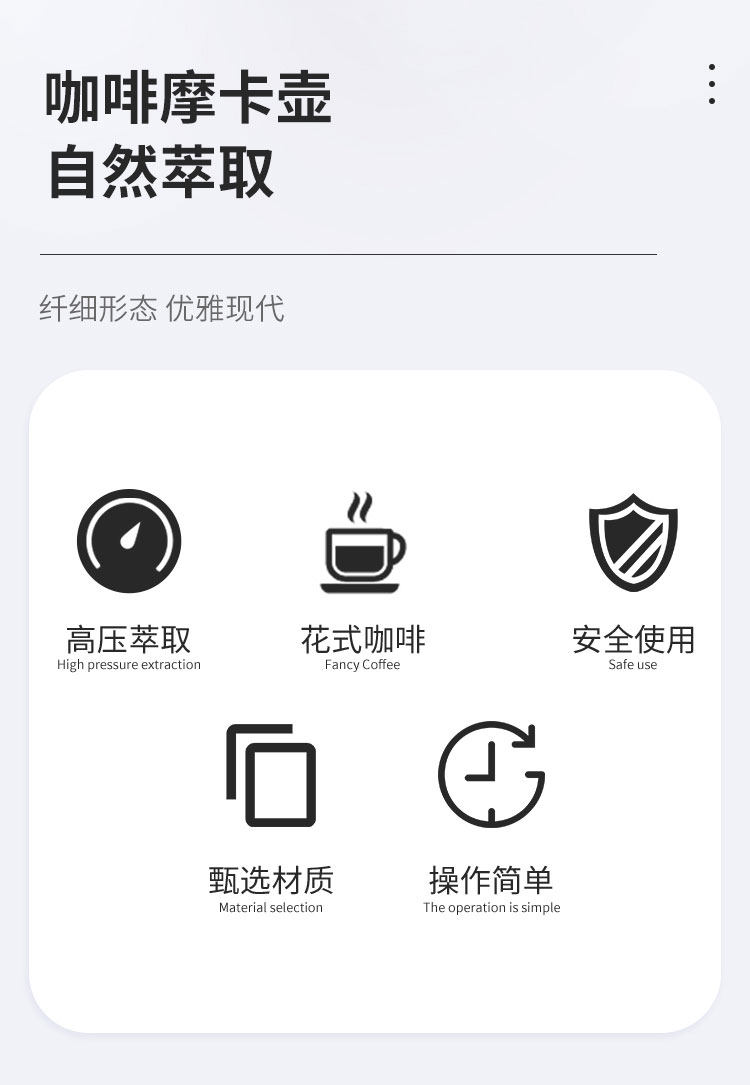 咖啡摩卡壶
自然萃取

纤细形态 优雅现代

高压萃取
High pressure extraction

花式咖啡
Fancy Coffee

安全使用
Safe use

甄选材质
Material selection

操作简单
The operation is simple