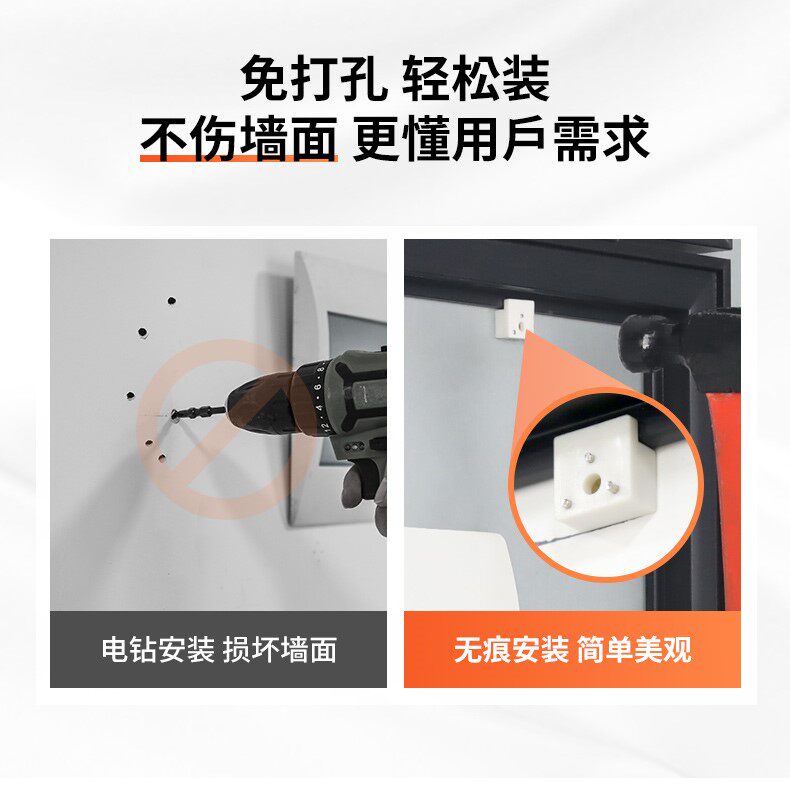 免打孔 轻松装
不伤墙面 更懂用戶需求

电钻安装 损坏墙面

无痕安装 简单美观