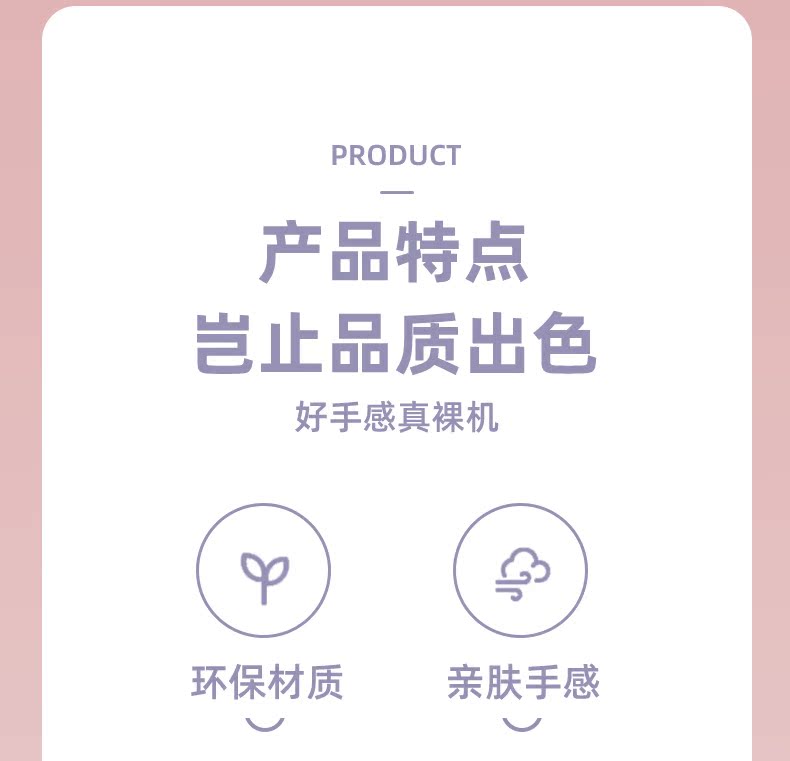 PRODUCT

产品特点

岂止品质出色

好手感真裸机

环保材质

亲肤手感