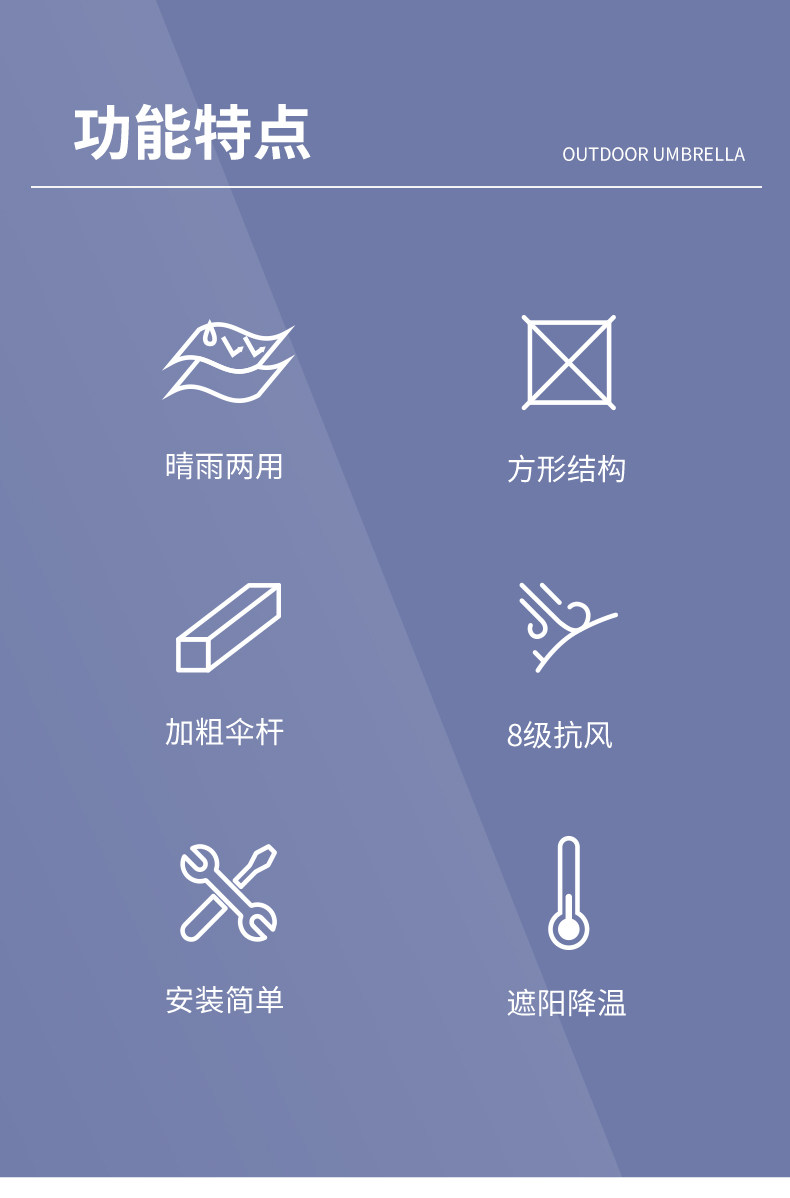 功能特点

OUTDOOR UMBRELLA

晴雨两用

方形结构

加粗伞杆

8级抗风

安装简单

遮阳降温