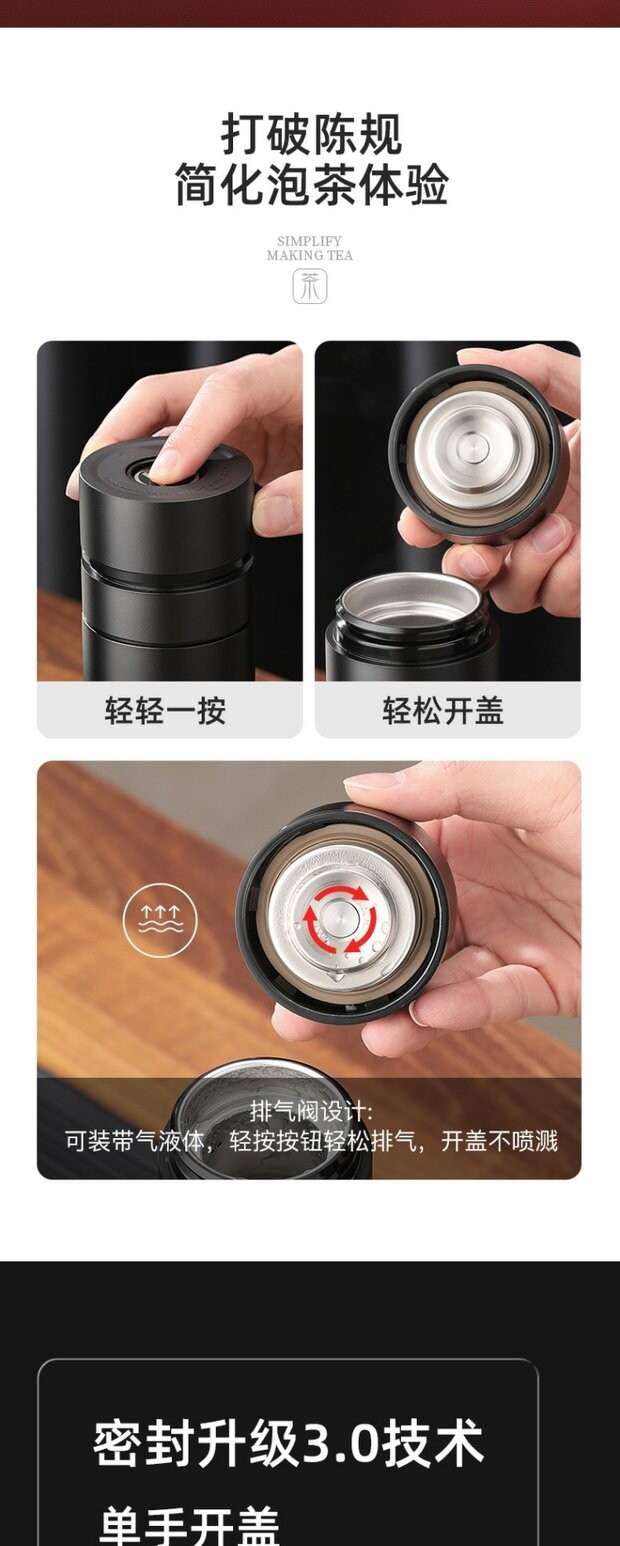 打破陈规
简化泡茶体验

SIMPLIFY
MAKING TEA

茶

轻轻一按

轻松开盖

排气阀设计:
可装带气液体，轻按按钮轻松排气，开盖不喷溅

密封升级3.0技术
单手开盖