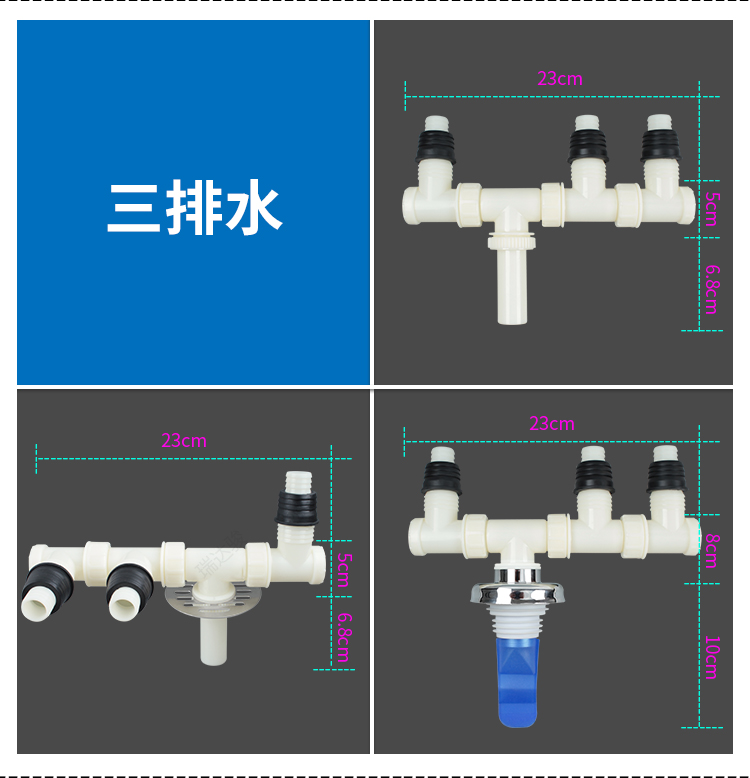 三排水

23cm
5cm
6.8cm

23cm
5cm
6.8cm

23cm
8cm
10cm