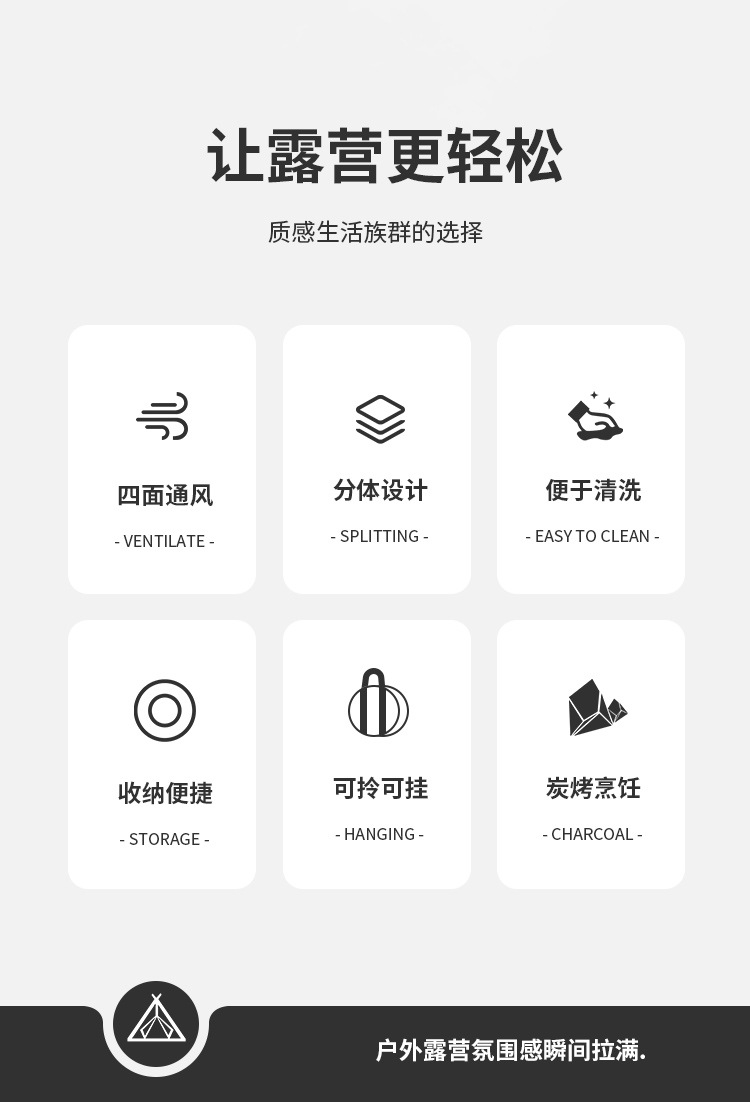 让露营更轻松

质感生活族群的选择

四面通风

- VENTILATE -

分体设计

- SPLITTING -

便于清洗

- EASY TO CLEAN -

收纳便捷

- STORAGE -

可拎可挂

- HANGING -

炭烤烹饪

- CHARCOAL -

户外露营氛围感瞬间拉满.