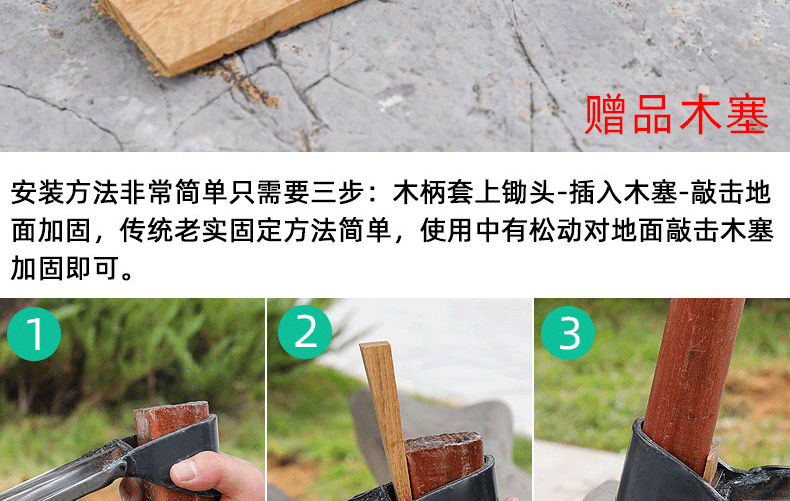 赠品木塞

安装方法非常简单只需要三步：木柄套上锄头-插入木塞-敲击地面加固，传统老实固定方法简单，使用中有松动对地面敲击木塞加固即可。

1

2

3