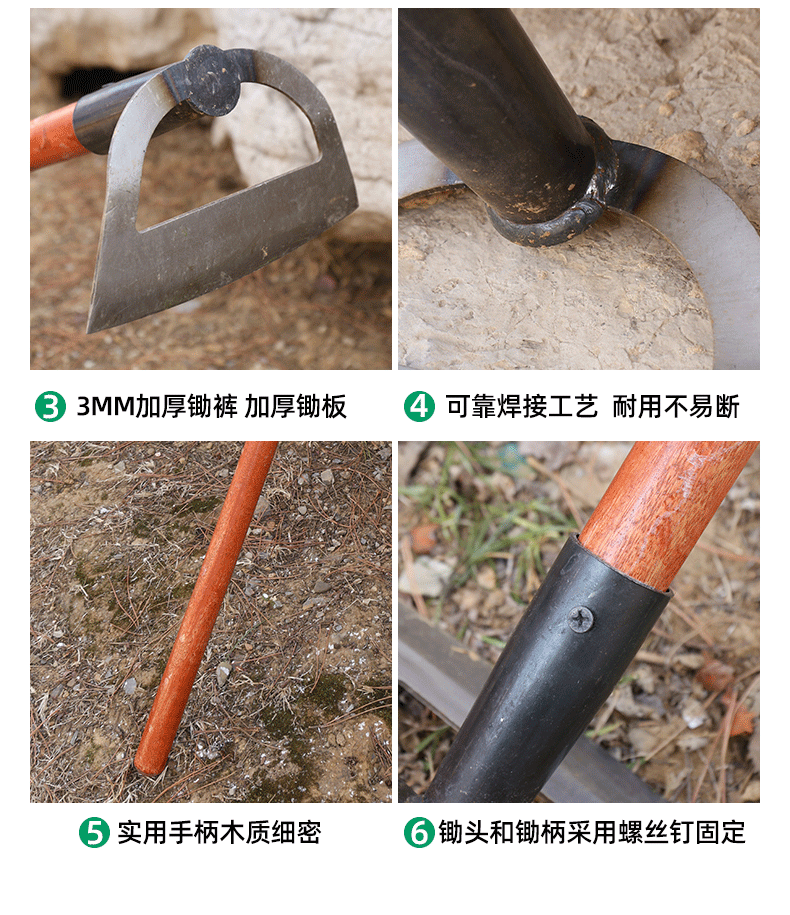 3 3MM加厚锄裤 加厚锄板

4 可靠焊接工艺 耐用不易断

5 实用手柄木质细密

6 锄头和锄柄采用螺丝钉固定