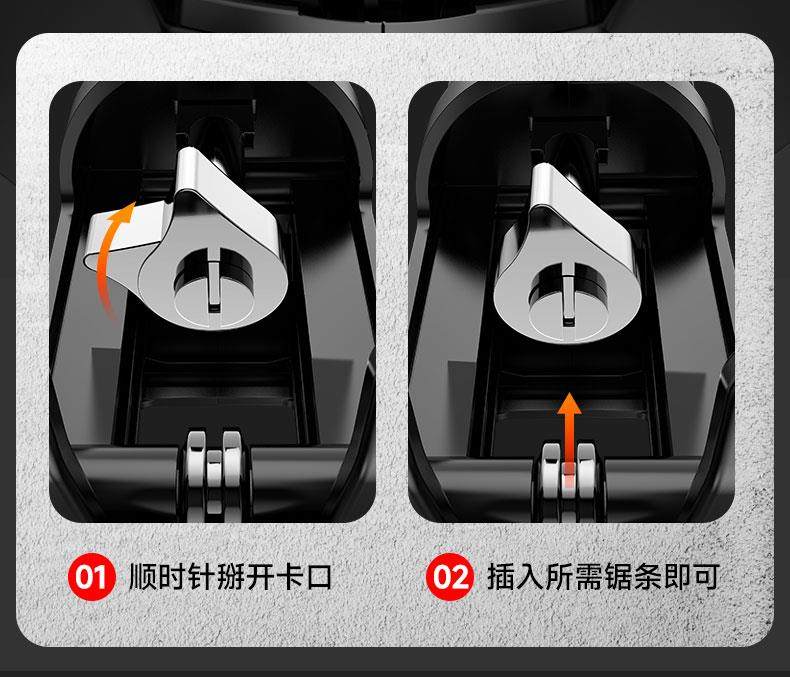 01 顺时针掰开卡口

02 插入所需锯条即可