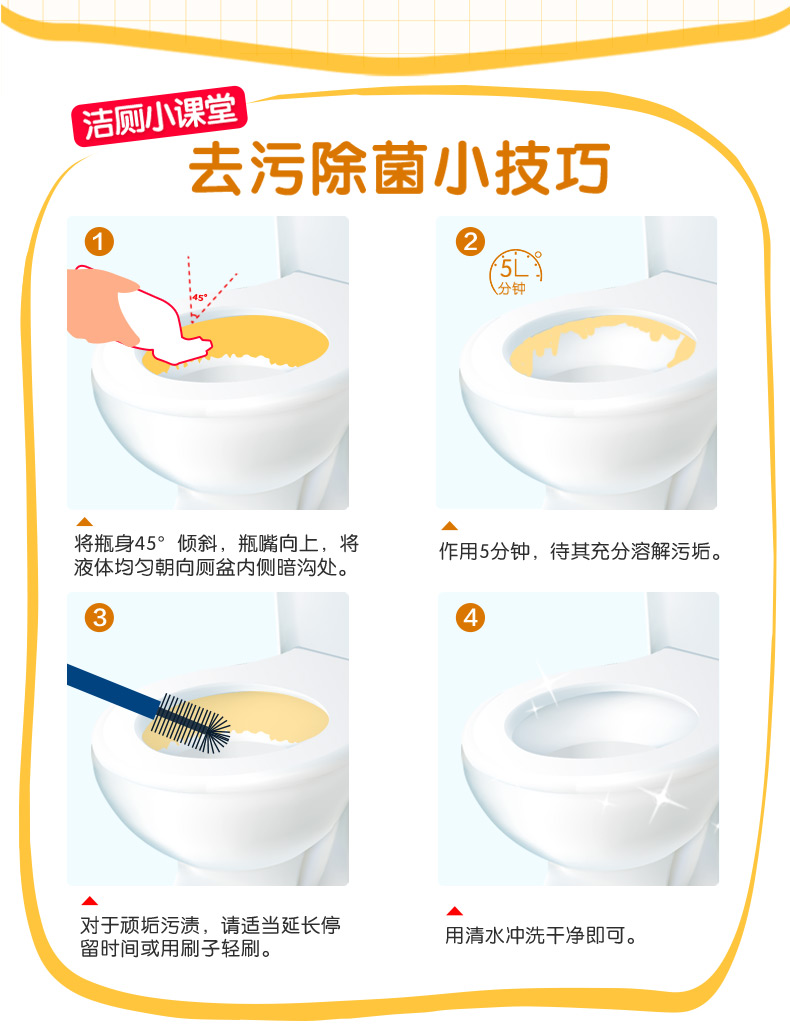 洁厕小课堂

去污除菌小技巧

1

45°

将瓶身45°倾斜，瓶嘴向上，将液体均匀朝向厕盆内侧暗沟处。

2

5
分钟

作用5分钟，待其充分溶解污垢。

3

对于顽垢污渍，请适当延长停留时间或用刷子轻刷。

4

用清水冲洗干净即可。