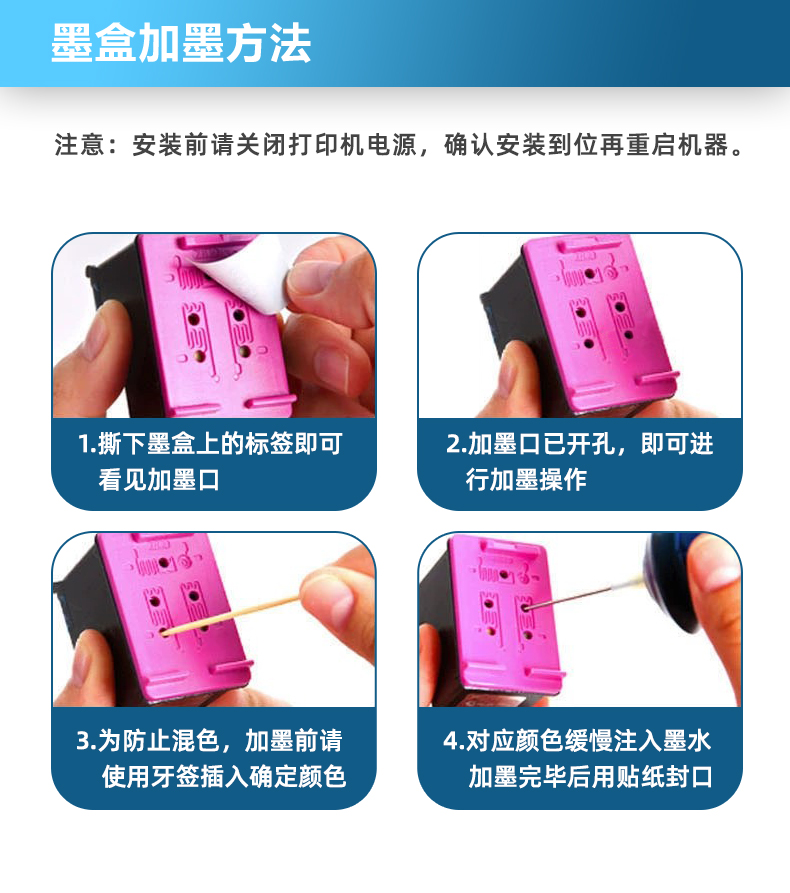 墨盒加墨方法

注意：安装前请关闭打印机电源，确认安装到位再重启机器。

1.撕下墨盒上的标签即可看见加墨口

2.加墨口已开孔，即可进行加墨操作

3.为防止混色，加墨前请使用牙签插入确定颜色

4.对应颜色缓慢注入墨水加墨完毕后用贴纸封口