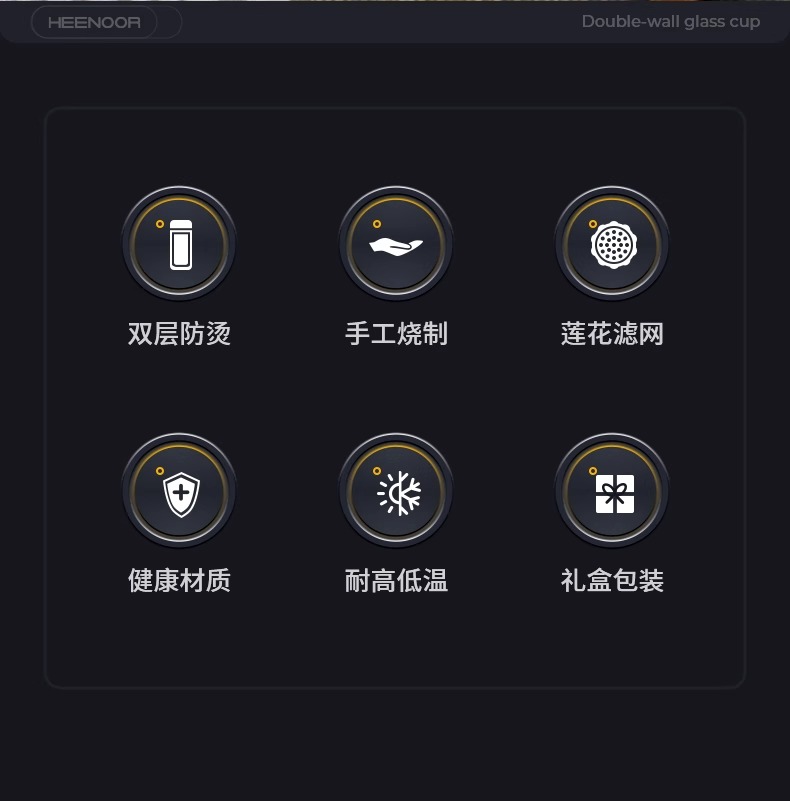 HEENOOR

Double-wall glass cup

双层防烫

手工烧制

莲花滤网

健康材质

耐高低温

礼盒包装