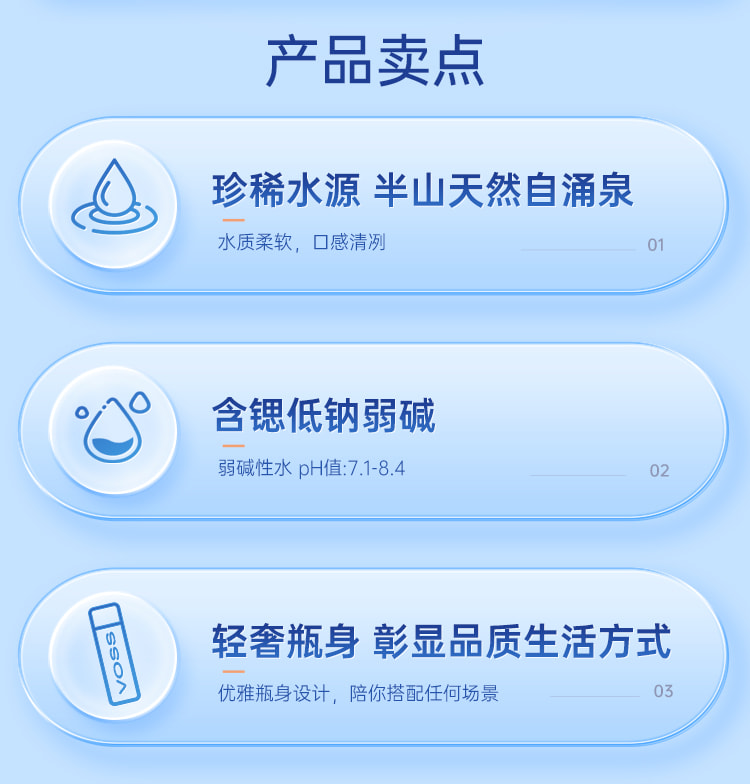 产品卖点

珍稀水源 半山天然自涌泉

水质柔软，口感清冽

01

含锶低钠弱碱

弱碱性水 pH值:7.1-8.4

02

VOSS

轻奢瓶身 彰显品质生活方式

优雅瓶身设计，陪你搭配任何场景

03