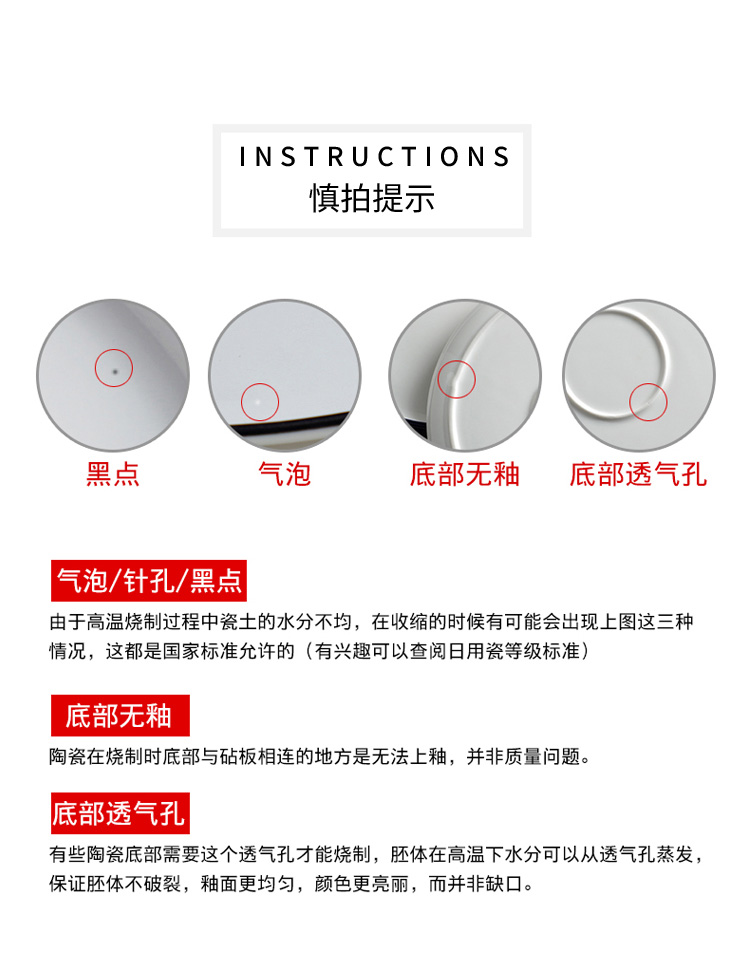 INSTRUCTIONS
慎拍提示

黑点

气泡

底部无釉

底部透气孔

气泡/针孔/黑点

由于高温烧制过程中瓷土的水分不均，在收缩的时候有可能会出现上图这三种情况，这都是国家标准允许的（有兴趣可以查阅日用瓷等级标准）

底部无釉

陶瓷在烧制时底部与砧板相连的地方是无法上釉，并非质量问题。

底部透气孔

有些陶瓷底部需要这个透气孔才能烧制，胚体在高温下水分可以从透气孔蒸发，保证胚体不破裂，釉面更均匀，颜色更亮丽，而并非缺口。