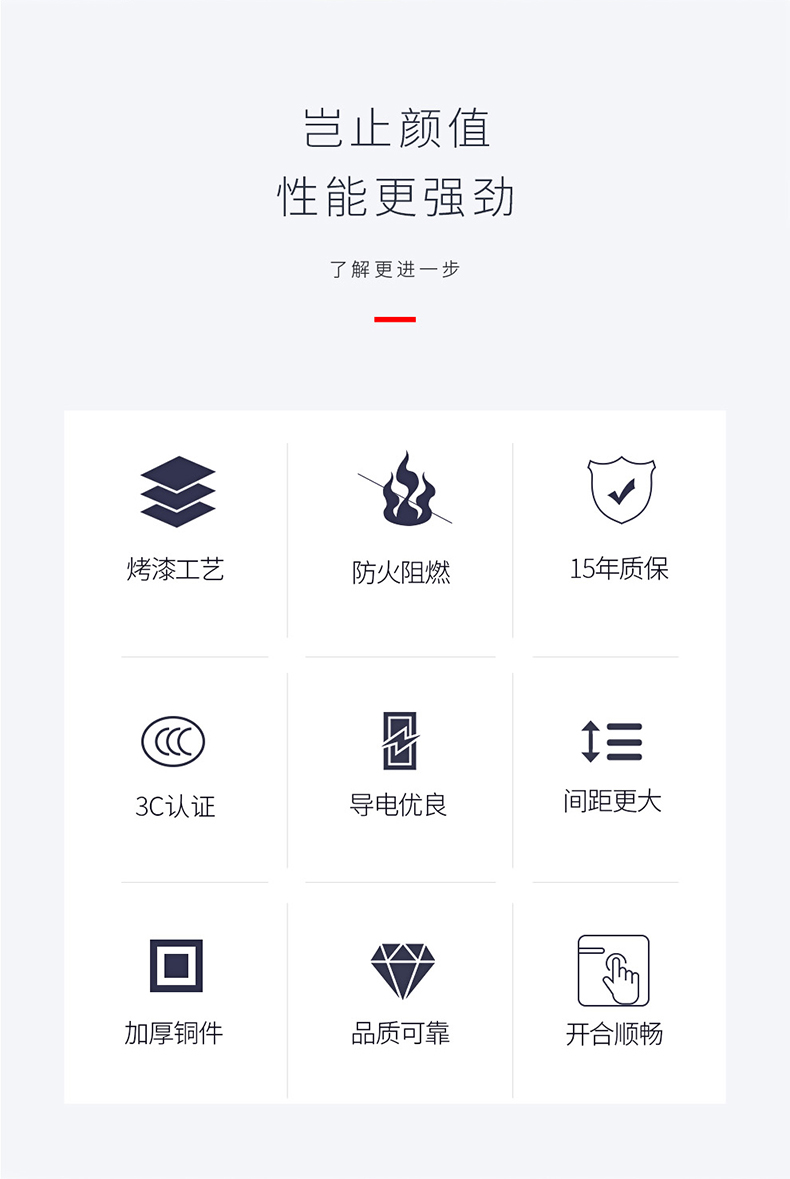 岂止颜值
性能更强劲

了解更进一步

烤漆工艺

防火阻燃

15年质保

3C认证

导电优良

间距更大

加厚铜件

品质可靠

开合顺畅