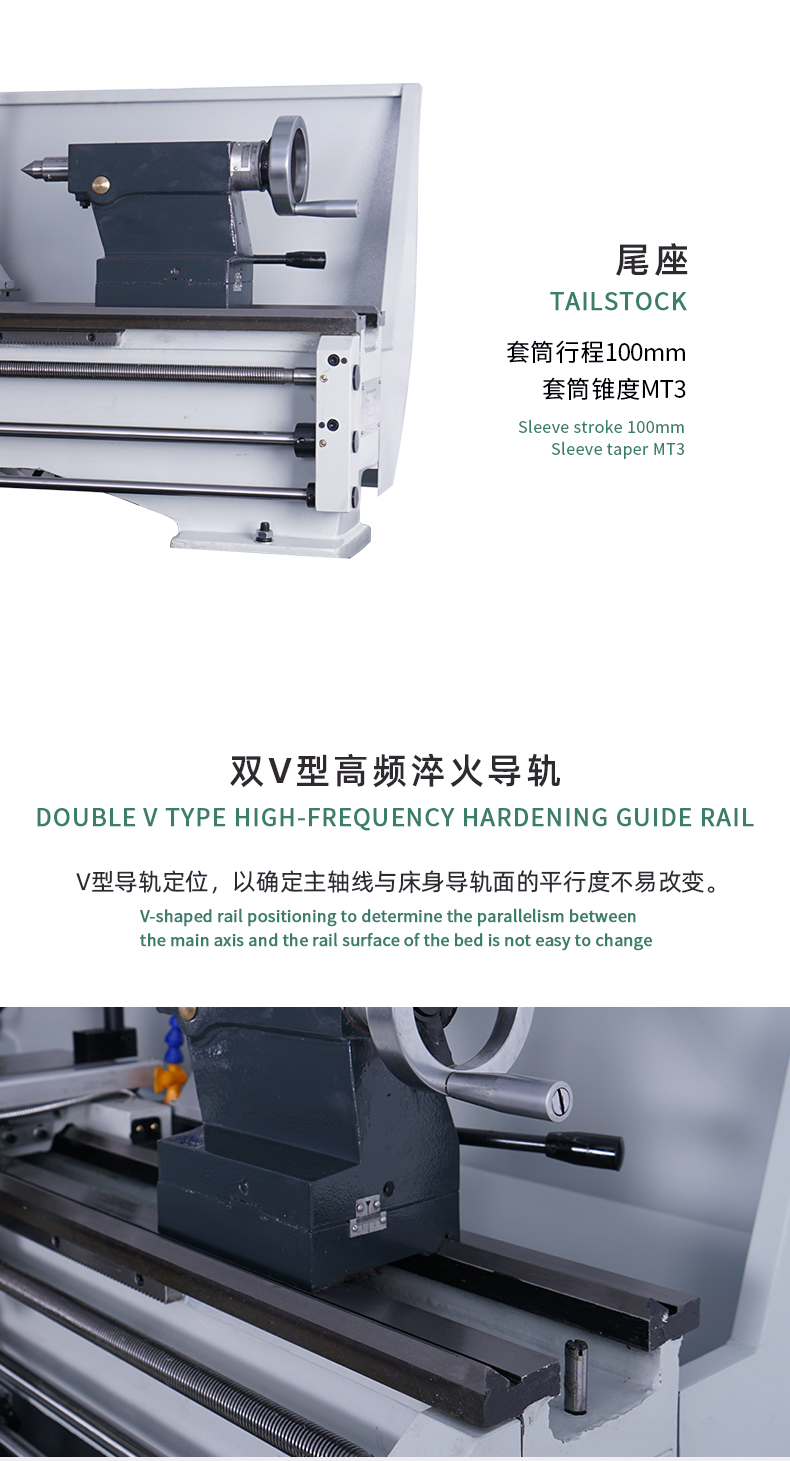 尾座
TAILSTOCK

套筒行程100mm
套筒锥度MT3

Sleeve stroke 100mm
Sleeve taper MT3

双V型高频淬火导轨
DOUBLE V TYPE HIGH-FREQUENCY HARDENING GUIDE RAIL

V型导轨定位，以确定主轴线与床身导轨面的平行度不易改变。
V-shaped rail positioning to determine the parallelism between the main axis and the rail surface of the bed is not easy to change