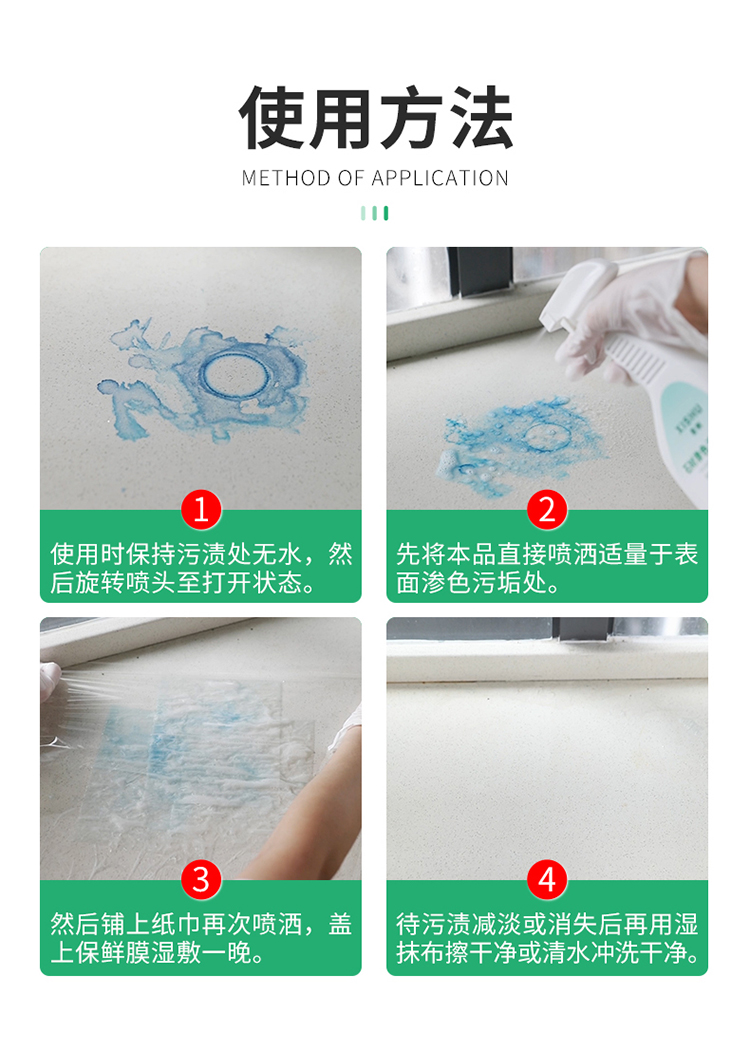 使用方法

METHOD OF APPLICATION

1

使用时保持污渍处无水，然后旋转喷头至打开状态。

2

先将本品直接喷洒适量于表面渗色污垢处。

3

然后铺上纸巾再次喷洒，盖上保鲜膜湿敷一晚。

4

待污渍减淡或消失后再用湿抹布擦干净或清水冲洗干净。