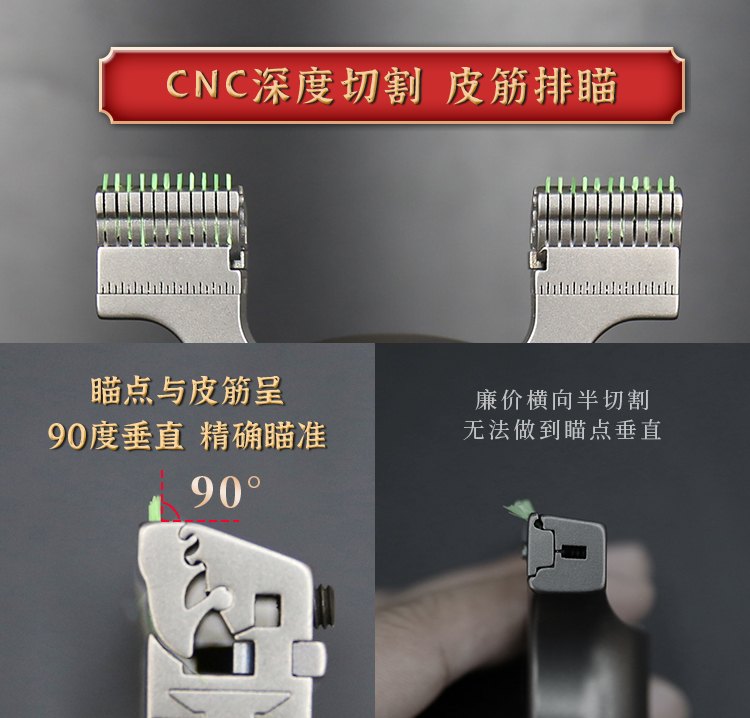 CNC深度切割 皮筋排瞄

瞄点与皮筋呈
90度垂直 精确瞄准

90°

廉价横向半切割
无法做到瞄点垂直