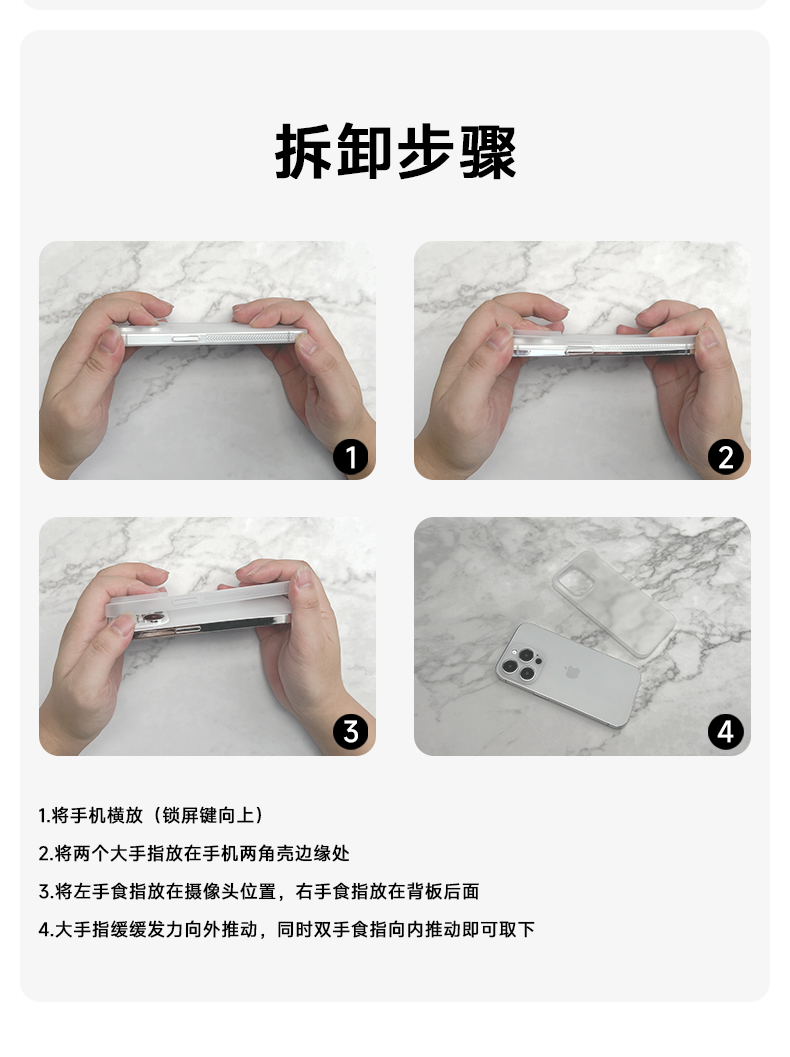 拆卸步骤

1

2

3

4

1.将手机横放（锁屏键向上）

2.将两个大手指放在手机两角壳边缘处

3.将左手食指放在摄像头位置，右手食指放在背板后面

4.大手指缓缓发力向外推动，同时双手食指向内推动即可取下