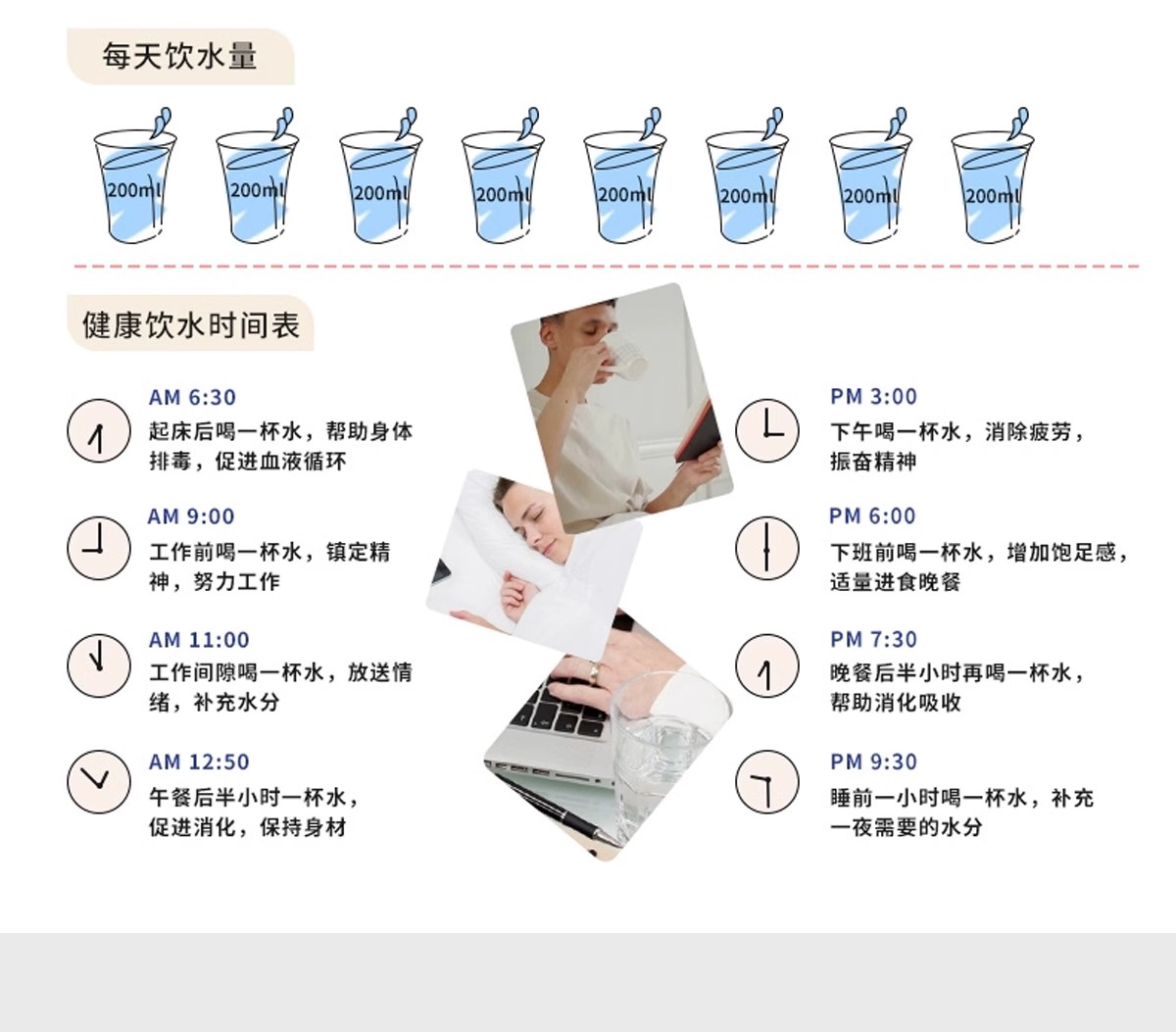 每天饮水量

200ml 200ml 200ml 200ml 200ml 200ml 200ml 200ml

健康饮水时间表

AM 6:30
起床后喝一杯水，帮助身体排毒，促进血液循环

AM 9:00
工作前喝一杯水，镇定精神，努力工作

AM 11:00
工作间隙喝一杯水，放送情绪，补充水分

AM 12:50
午餐后半小时一杯水，促进消化，保持身材

PM 3:00
下午喝一杯水，消除疲劳，振奋精神

PM 6:00
下班前喝一杯水，增加饱足感，适量进食晚餐

PM 7:30
晚餐后半小时再喝一杯水，帮助消化吸收

PM 9:30
睡前一小时喝一杯水，补充一夜需要的水分