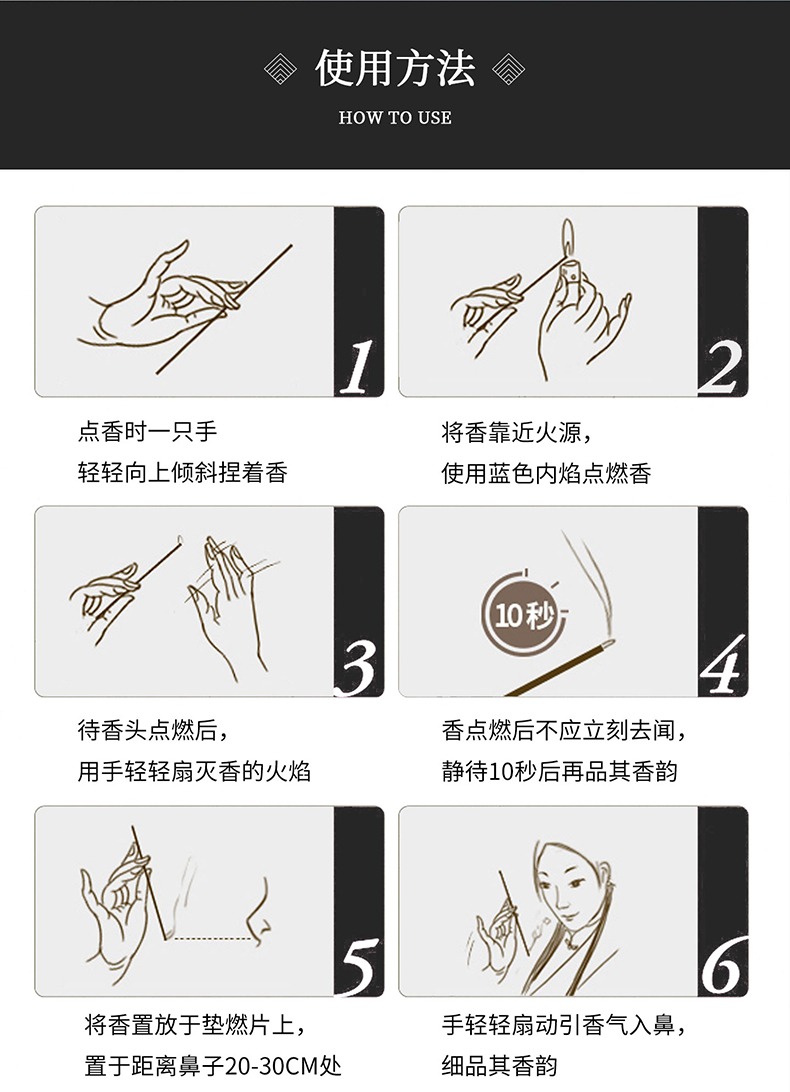 使用方法

HOW TO USE

1

点香时一只手
轻轻向上倾斜捏着香

2

将香靠近火源，
使用蓝色内焰点燃香

3

待香头点燃后，
用手轻轻扇灭香的火焰

10秒

4

香点燃后不应立刻去闻，
静待10秒后再品其香韵

5

将香置放于垫燃片上，
置于距离鼻子20-30CM处

6

手轻轻扇动引香气入鼻，
细品其香韵