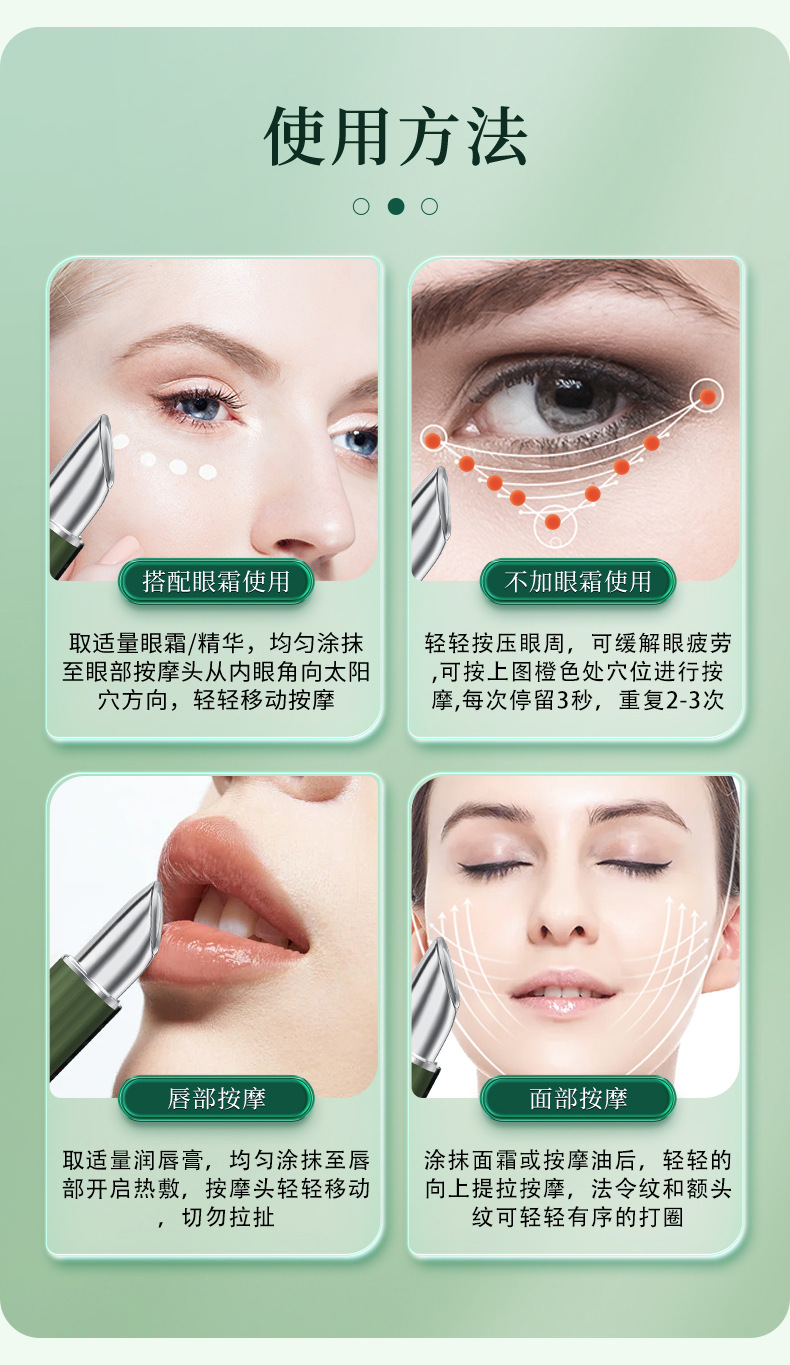 使用方法

搭配眼霜使用

取适量眼霜/精华，均匀涂抹至眼部按摩头从内眼角向太阳穴方向，轻轻移动按摩

不加眼霜使用

轻轻按压眼周，可缓解眼疲劳,可按上图橙色处穴位进行按摩,每次停留3秒，重复2-3次

唇部按摩

取适量润唇膏，均匀涂抹至唇部开启热敷，按摩头轻轻移动，切勿拉扯

面部按摩

涂抹面霜或按摩油后，轻轻的向上提拉按摩，法令纹和额头纹可轻轻有序的打圈