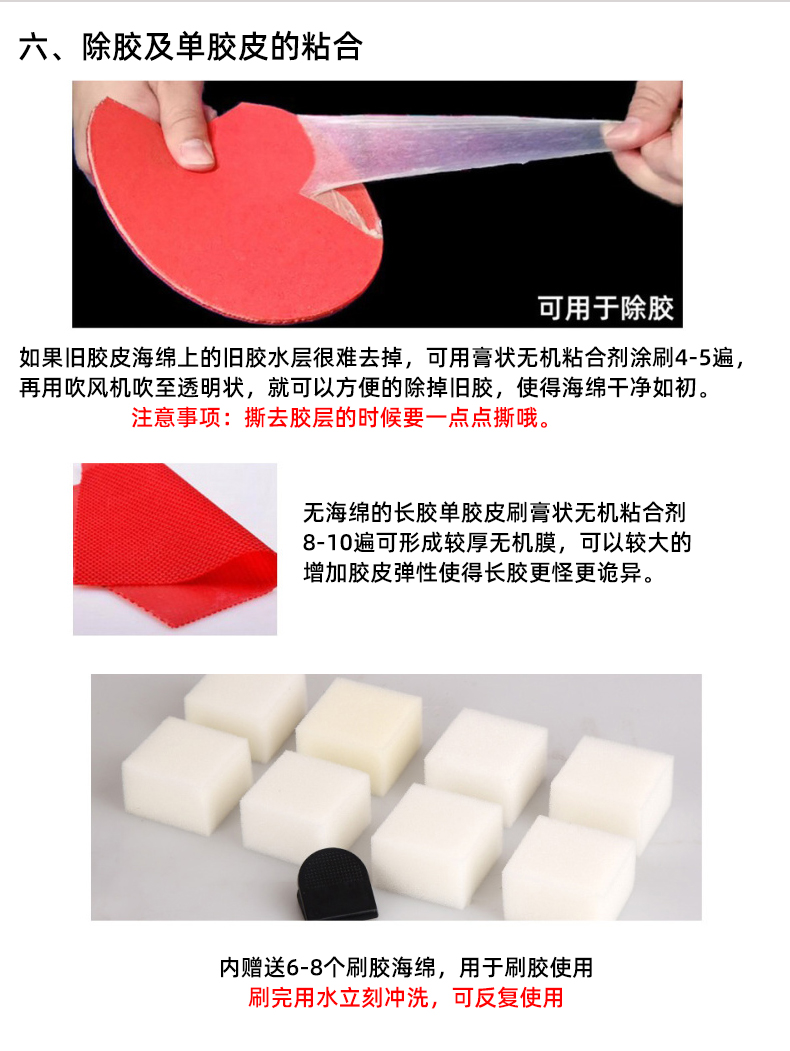 六、除胶及单胶皮的粘合

可用于除胶

如果旧胶皮海绵上的旧胶水层很难去掉，可用膏状无机粘合剂涂刷4-5遍，再用吹风机吹至透明状，就可以方便的除掉旧胶，使得海绵干净如初。
注意事项：撕去胶层的时候要一点点撕哦。

无海绵的长胶单胶皮刷膏状无机粘合剂8-10遍可形成较厚无机膜，可以较大的增加胶皮弹性使得长胶更怪更诡异。

内赠送6-8个刷胶海绵，用于刷胶使用
刷完用水立刻冲洗，可反复使用