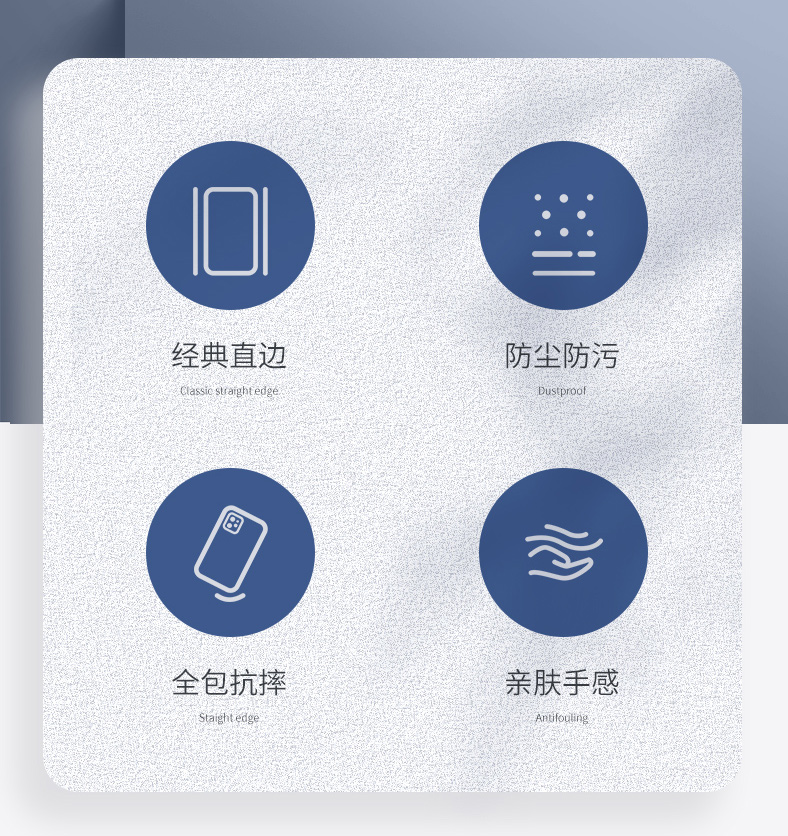 经典直边
Classic straight edge

防尘防污
Dustproof

全包抗摔
Staight edge

亲肤手感
Antifouling