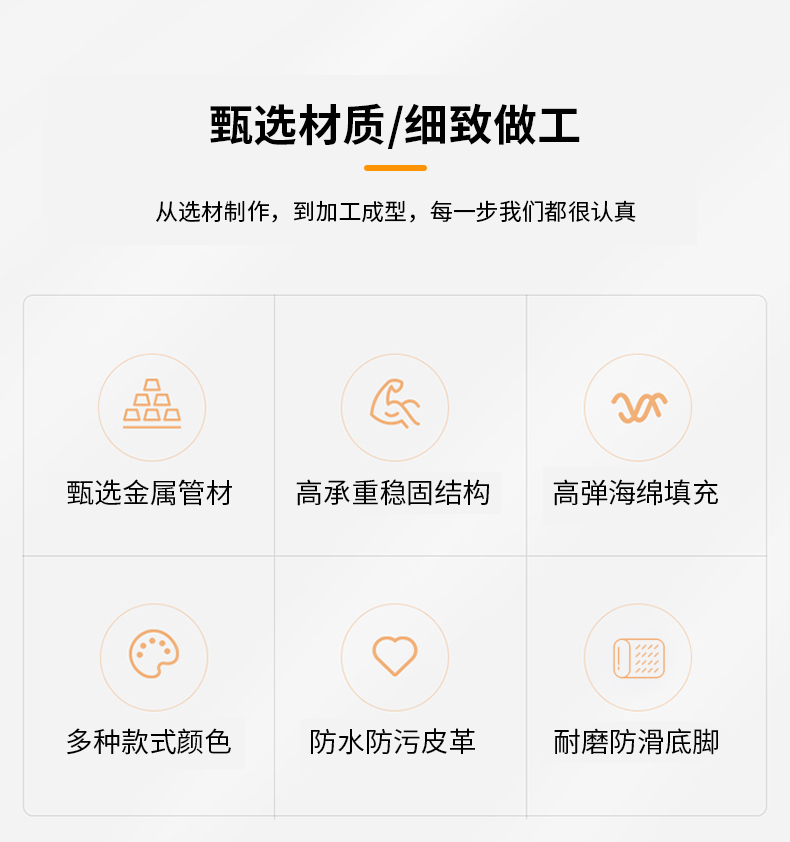 甄选材质/细致做工

从选材制作，到加工成型，每一步我们都很认真

甄选金属管材

高承重稳固结构

高弹海绵填充

多种款式颜色

防水防污皮革

耐磨防滑底脚