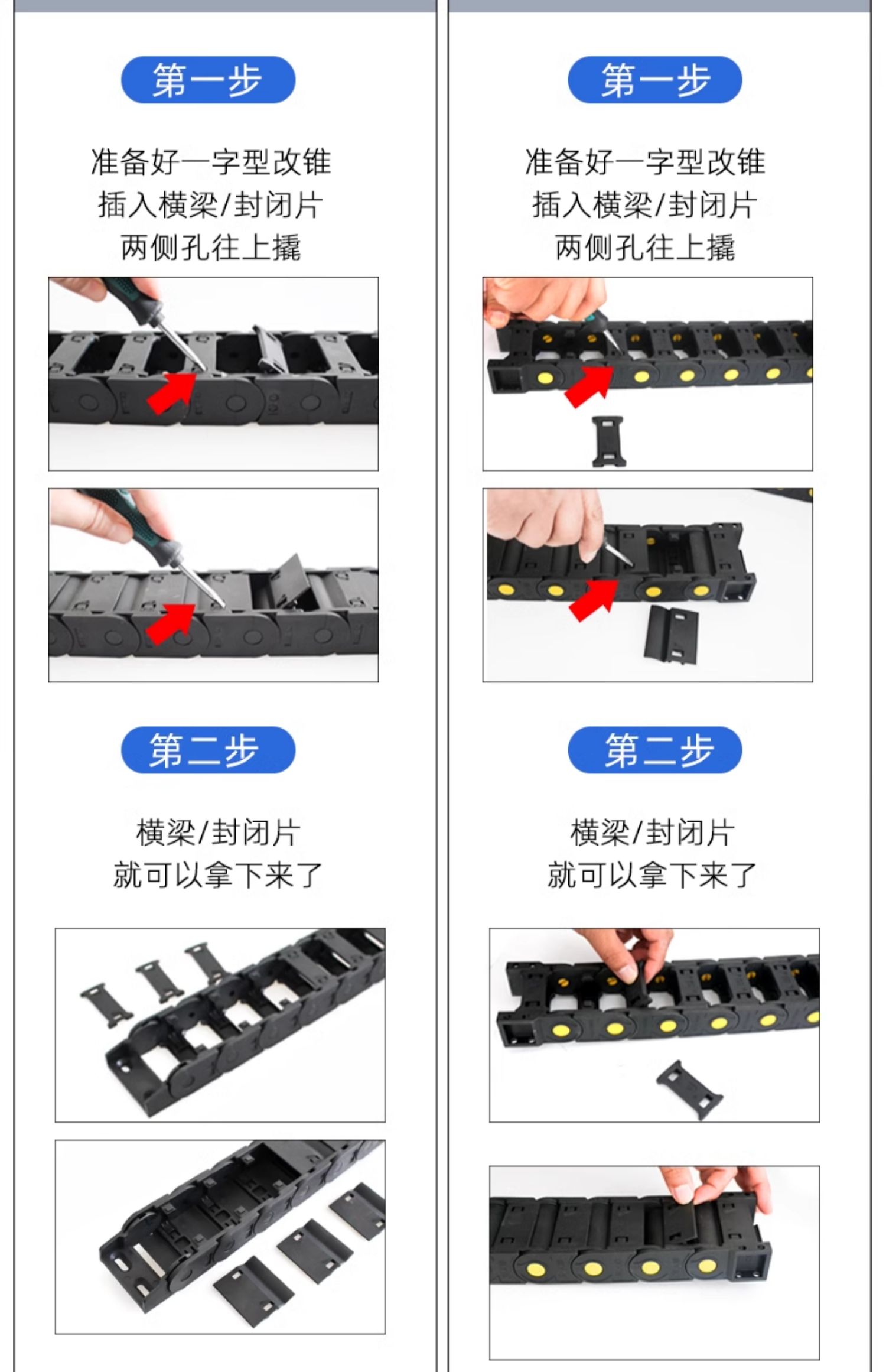 第一步

准备好一字型改锥
插入横梁/封闭片
两侧孔往上撬

第二步

横梁/封闭片
就可以拿下来了

第一步

准备好一字型改锥
插入横梁/封闭片
两侧孔往上撬

第二步

横梁/封闭片
就可以拿下来了