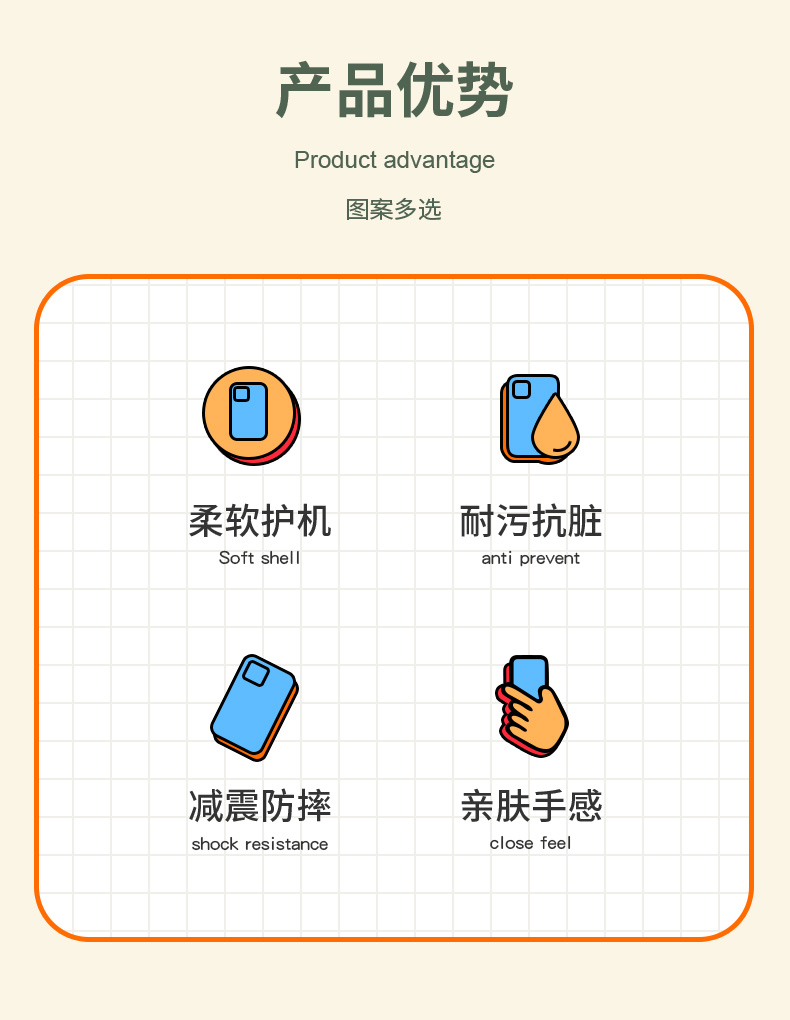 产品优势

Product advantage

图案多选

柔软护机
Soft shell

耐污抗脏
anti prevent

减震防摔
shock resistance

亲肤手感
close feel