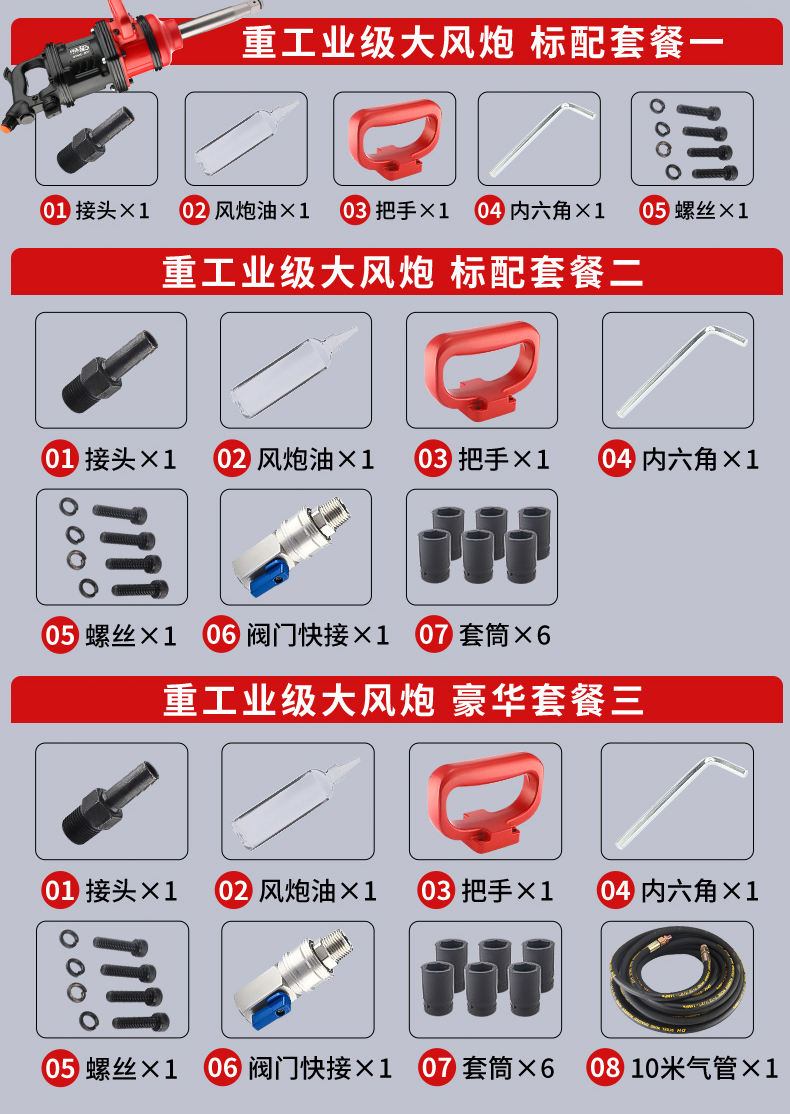 重工业级大风炮 标配套餐一

01 接头×1
02 风炮油×1
03 把手×1
04 内六角×1
05 螺丝×1

重工业级大风炮 标配套餐二

01 接头×1
02 风炮油×1
03 把手×1
04 内六角×1
05 螺丝×1
06 阀门快接×1
07 套筒×6

重工业级大风炮 豪华套餐三

01 接头×1
02 风炮油×1
03 把手×1
04 内六角×1
05 螺丝×1
06 阀门快接×1
07 套筒×6
08 10米气管×1