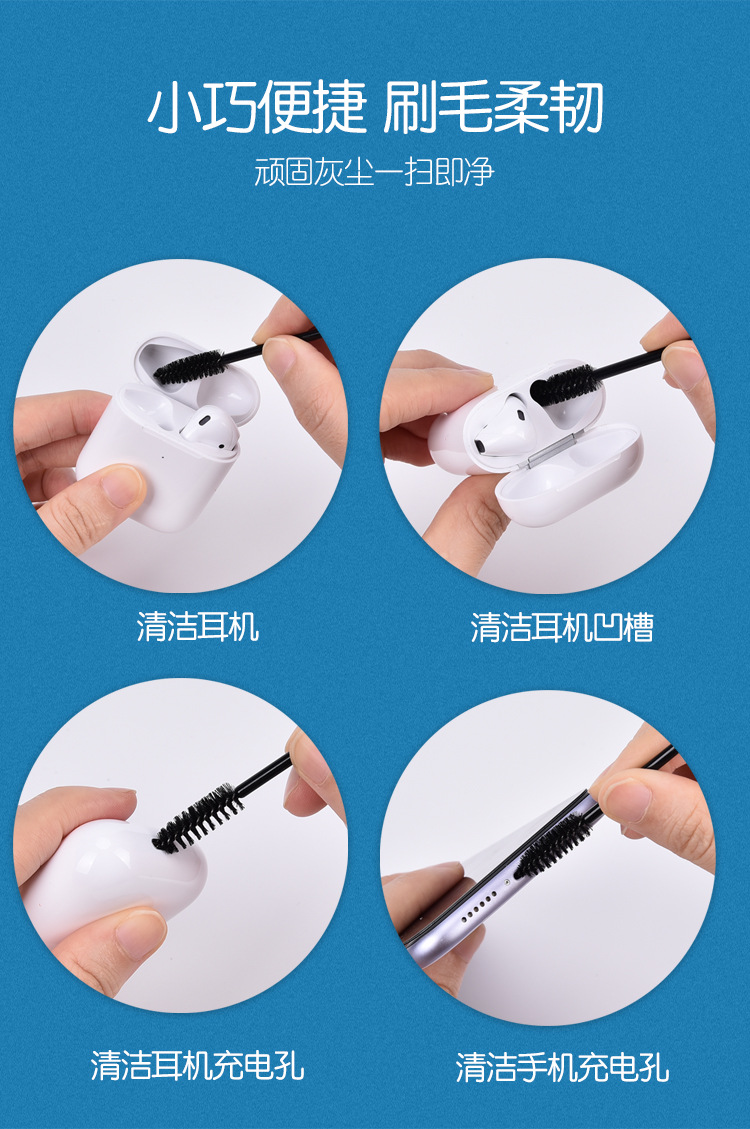 小巧便捷 刷毛柔韧

顽固灰尘一扫即净

清洁耳机

清洁耳机凹槽

清洁耳机充电孔

清洁手机充电孔