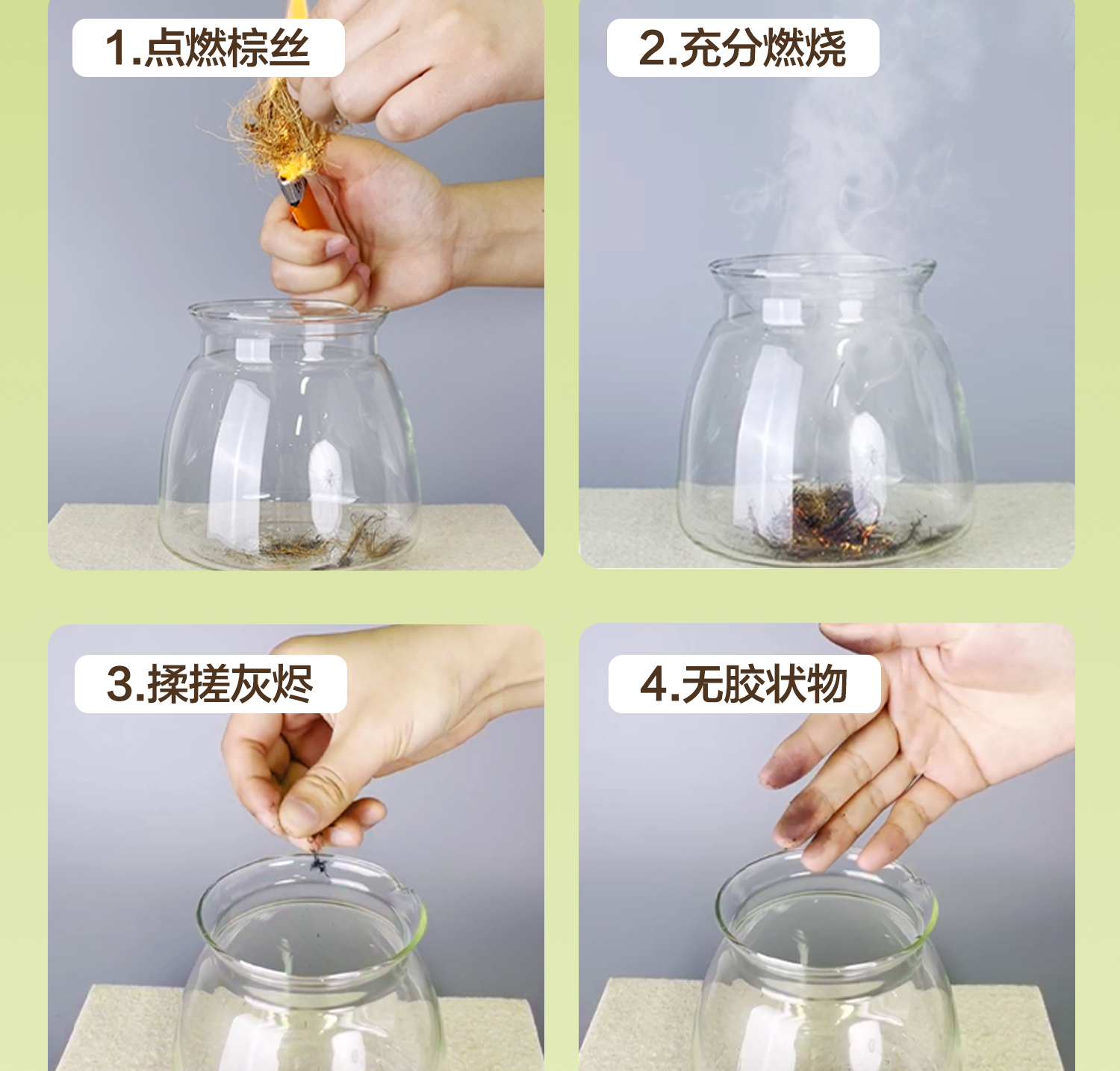 1.点燃棕丝

2.充分燃烧

3.揉搓灰烬

4.无胶状物